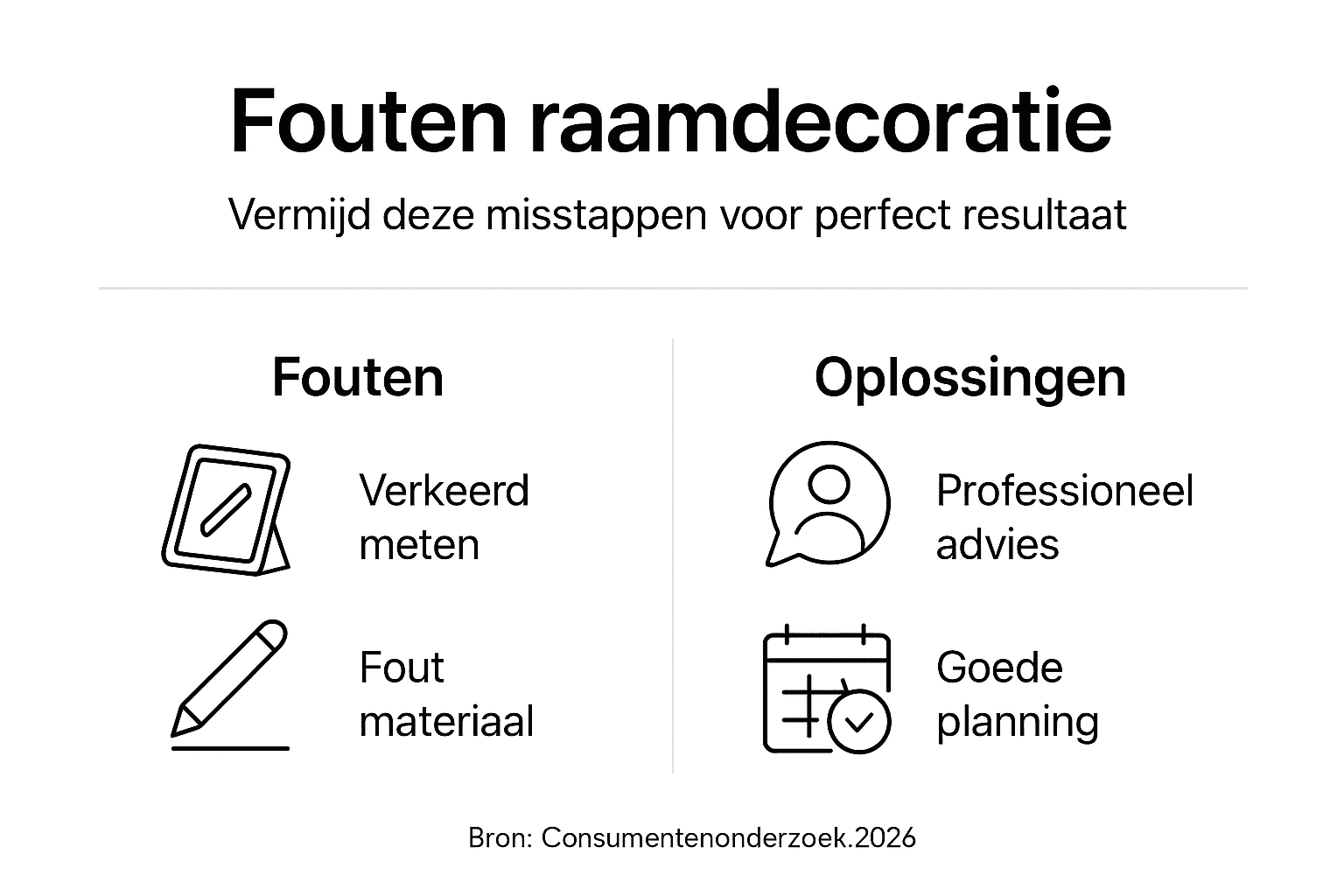 Fouten raamdecoratie

Vermijd deze misstappen voor perfect resultaat

Fouten

Verkeerd meten

Fout materiaal

Oplossingen

Professioneel advies

Goede planning

Bron: Consumentenonderzoek.2026