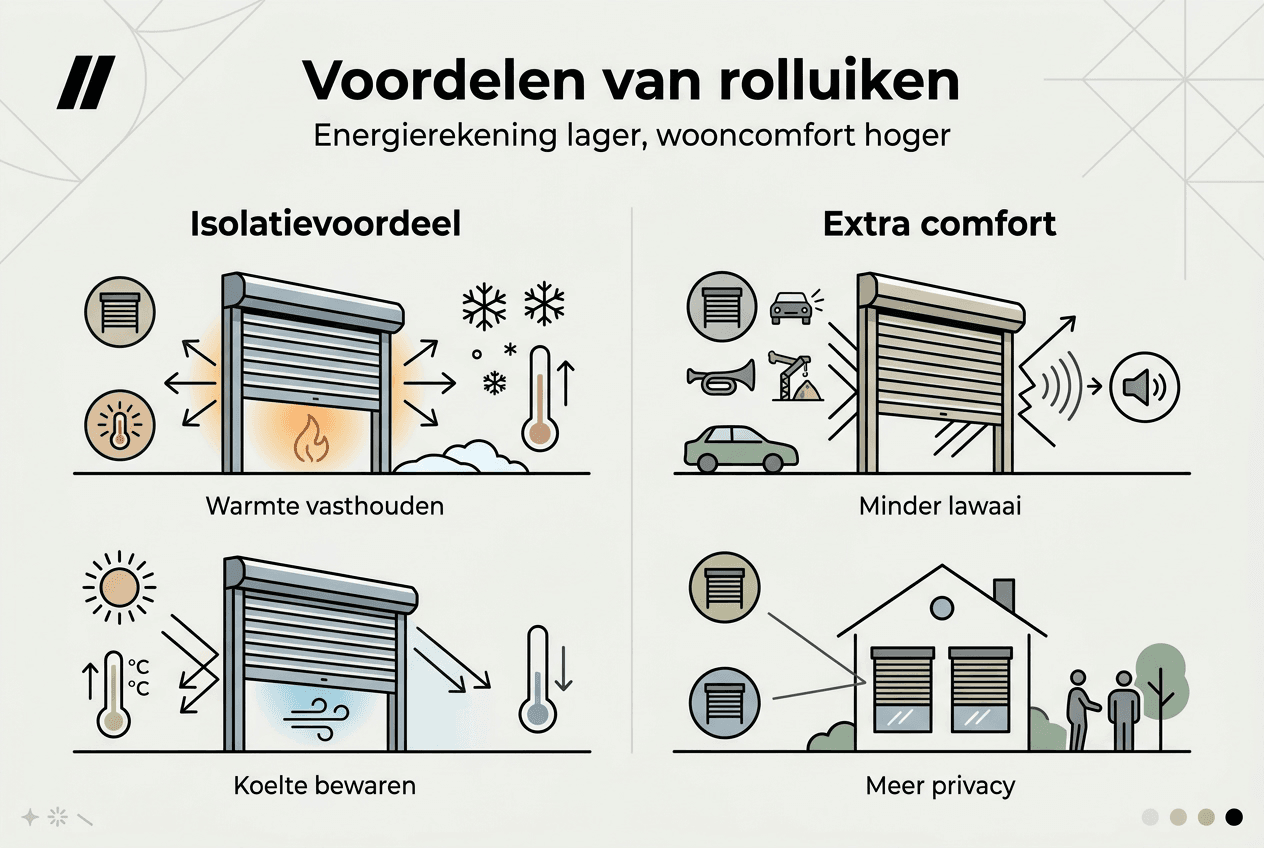 Voordelen van rolluiken

Energierekening lager, wooncomfort hoger

Isolatievoordeel

Warmte vasthouden

°C
°C

Koelte bewaren

Extra comfort

Minder lawaai

Meer privacy