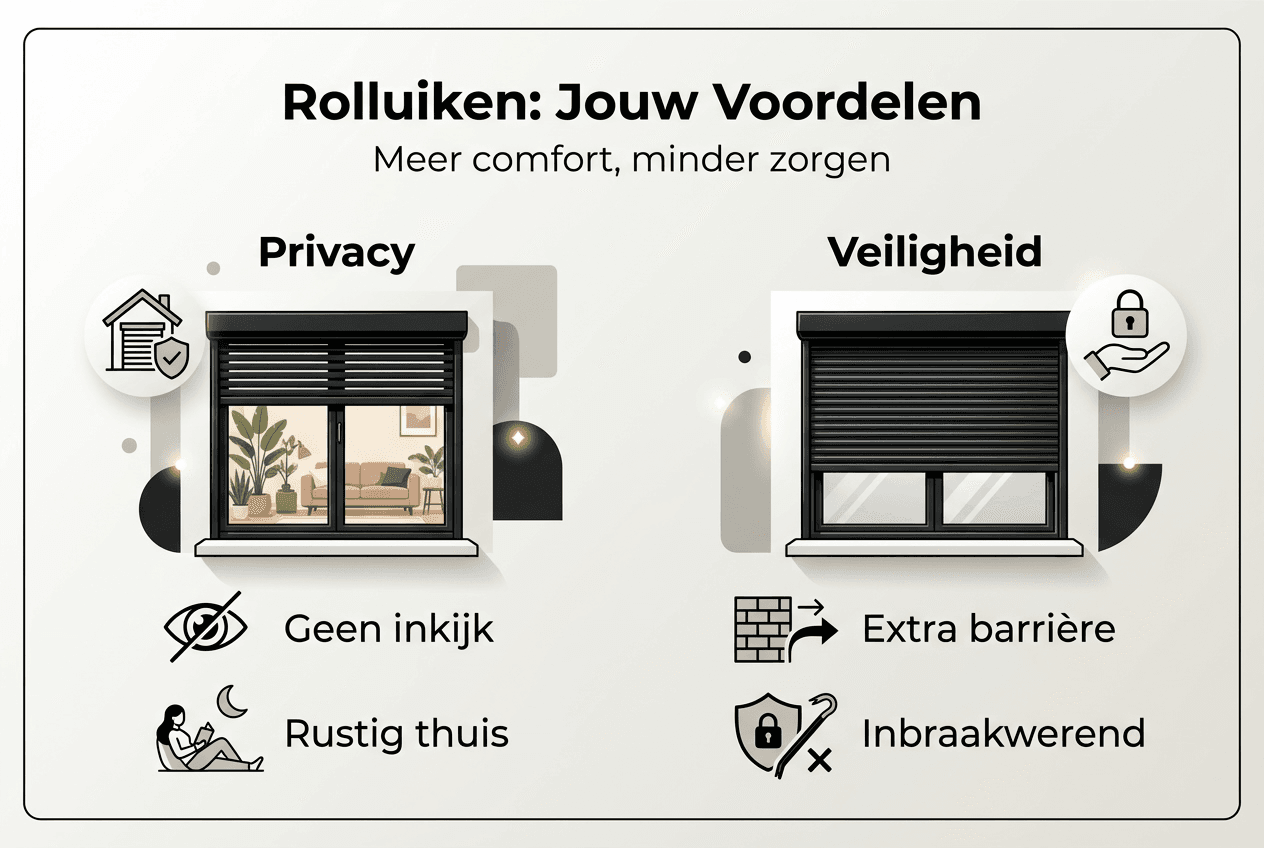 Rolluiken: Jouw Voordelen

Meer comfort, minder zorgen

Privacy

Geen inkijk

Rustig thuis

Veiligheid

Extra barrière

Inbraakwerend