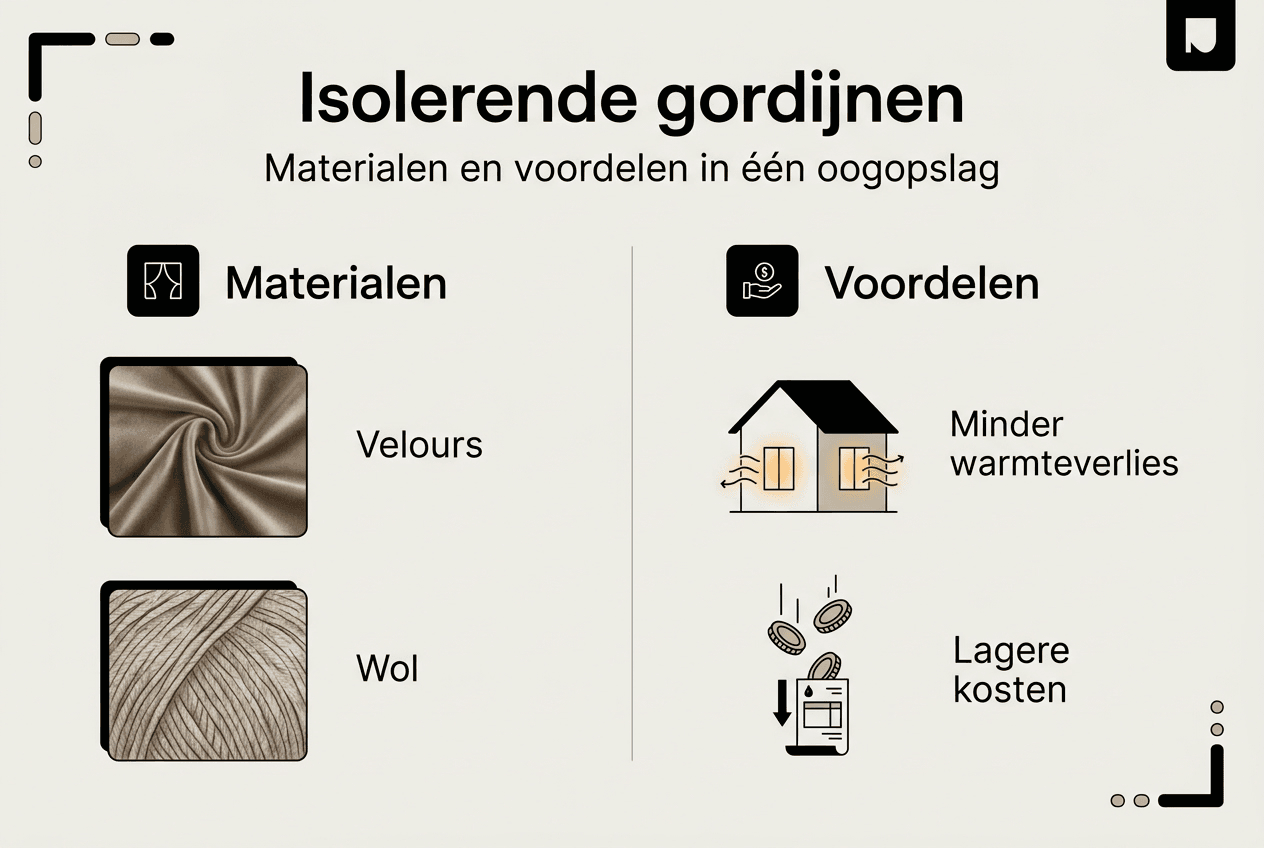 Isolerende gordijnen
Materialen en voordelen in één oogopslag

Materialen

Velours

Wol

Voordelen

Minder warmteverlies

Lagere kosten