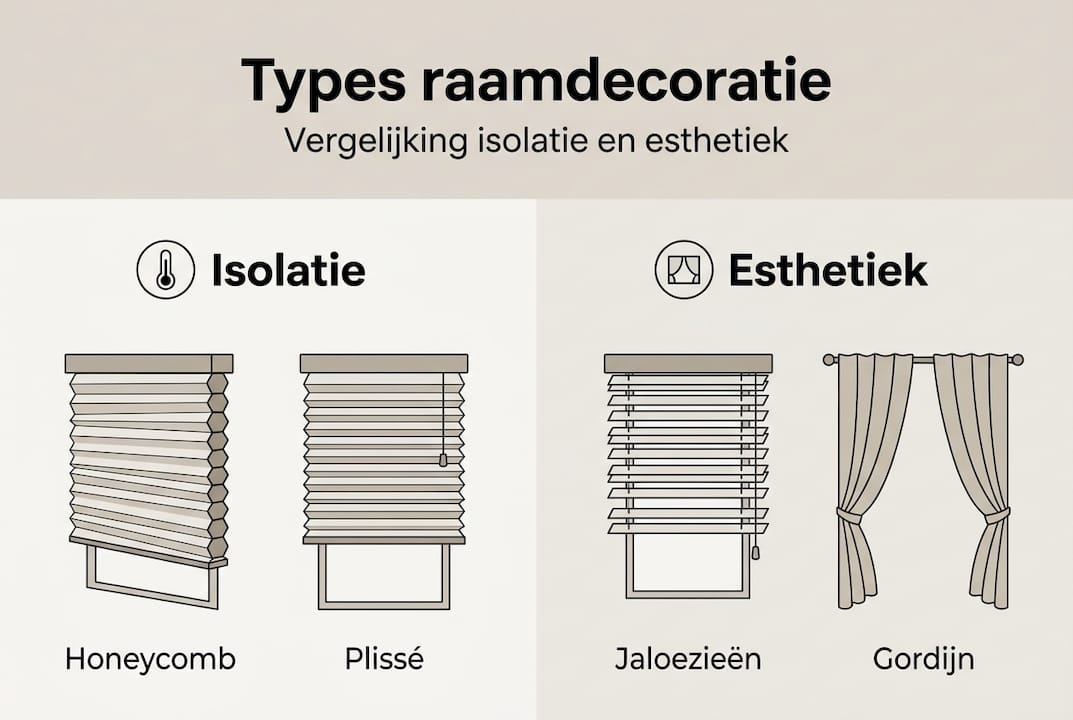 Types raamdecoratie

Vergelijking isolatie en esthetiek

Isolatie

Honeycomb

Plissé

Esthetiek

Jaloezieën

Gordijn