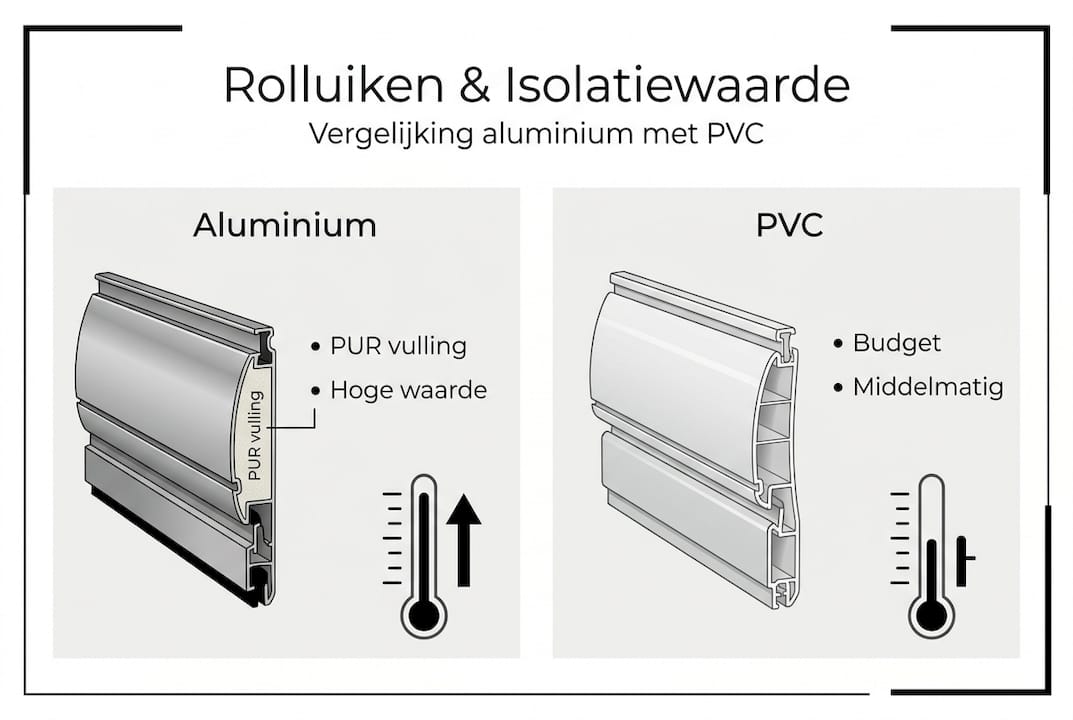 Rolluiken & Isolatiewaarde
Vergelijking aluminium met PVC

Aluminium

• PUR vulling
• Hoge waarde

PUR vulling

PVC

• Budget
• Middelmatig