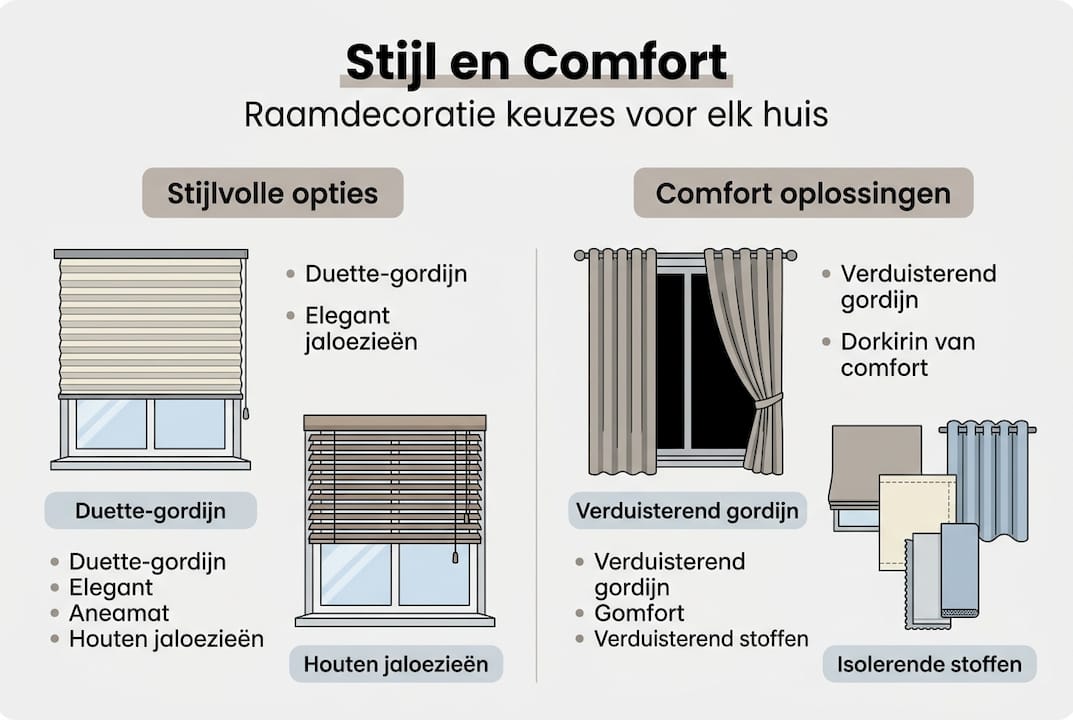 Stijl en Comfort
Raamdecoratie keuzes voor elk huis

Stijlvolle opties

• Duette-gordijn
• Elegant jaloezieën

Duette-gordijn

• Duette-gordijn
• Elegant
• Aneamat
• Houten jaloezieën

Houten jaloezieën

Comfort oplossingen

• Verduisterend gordijn
• Dorkirin van comfort

Verduisterend gordijn

• Verduisterend gordijn
• Gomfort
• Verduisterend stoffen

Isolerende stoffen