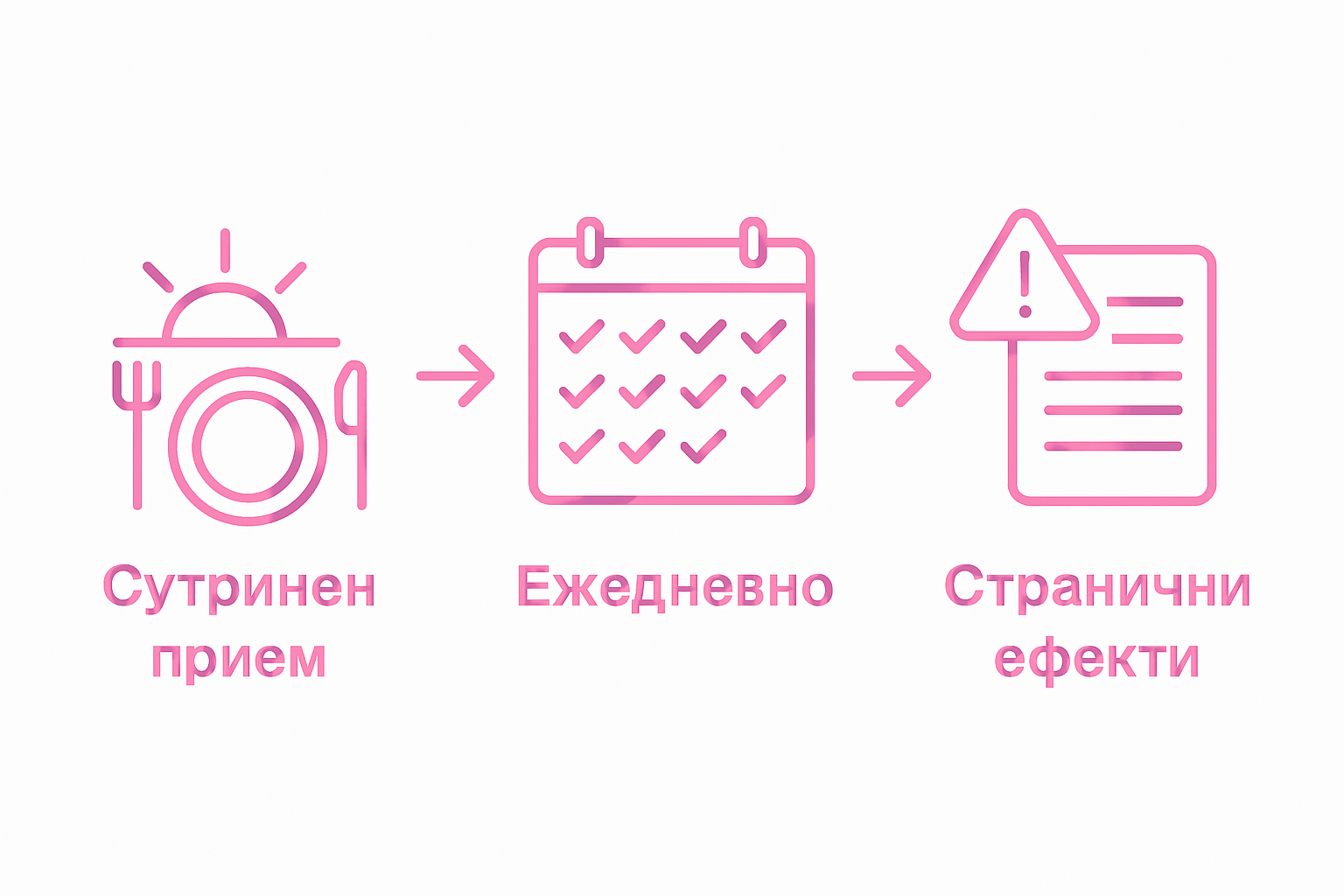 Сутринен прием

Ежедневно

Странични ефекти