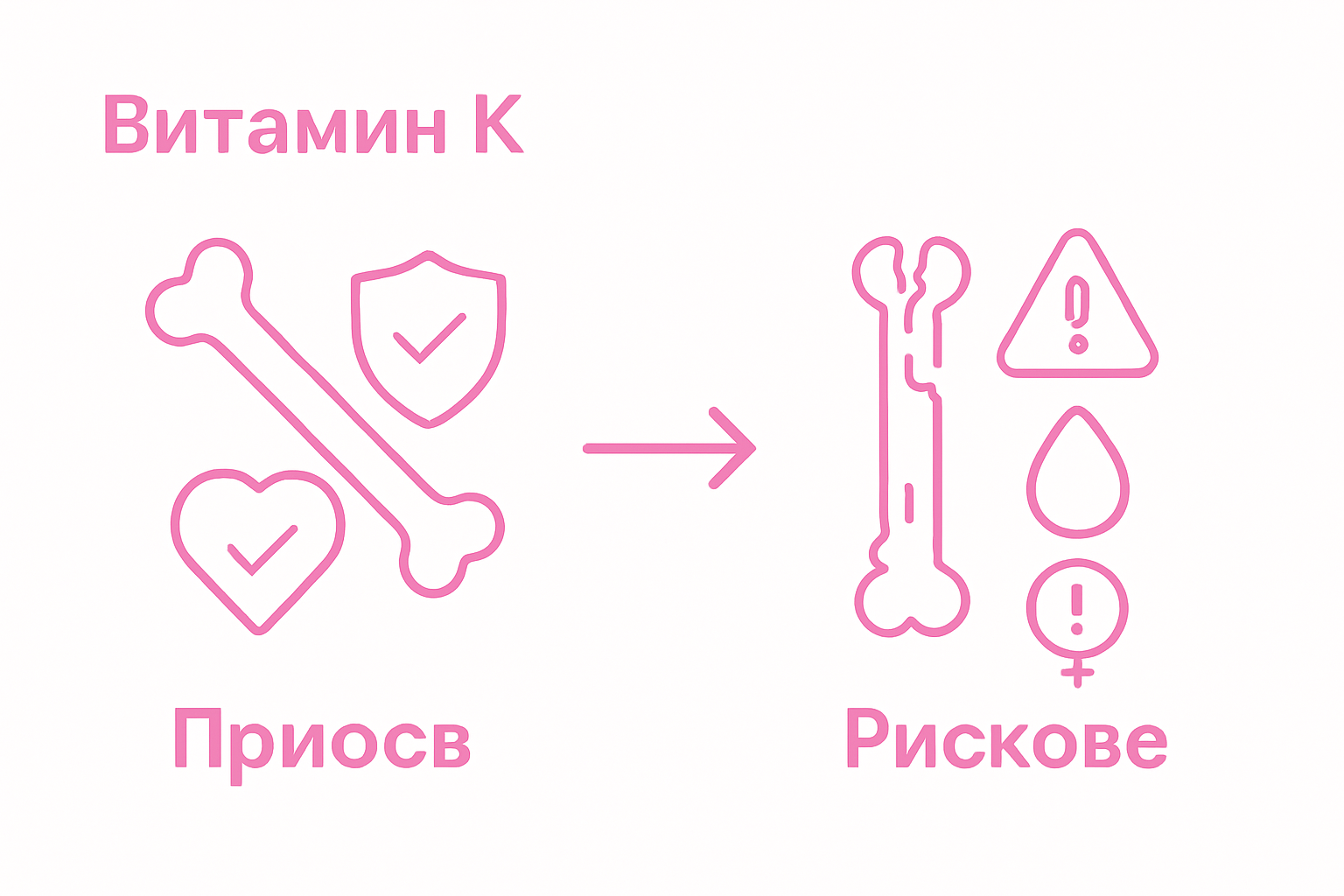 Витамин К

Приосв

Рискове