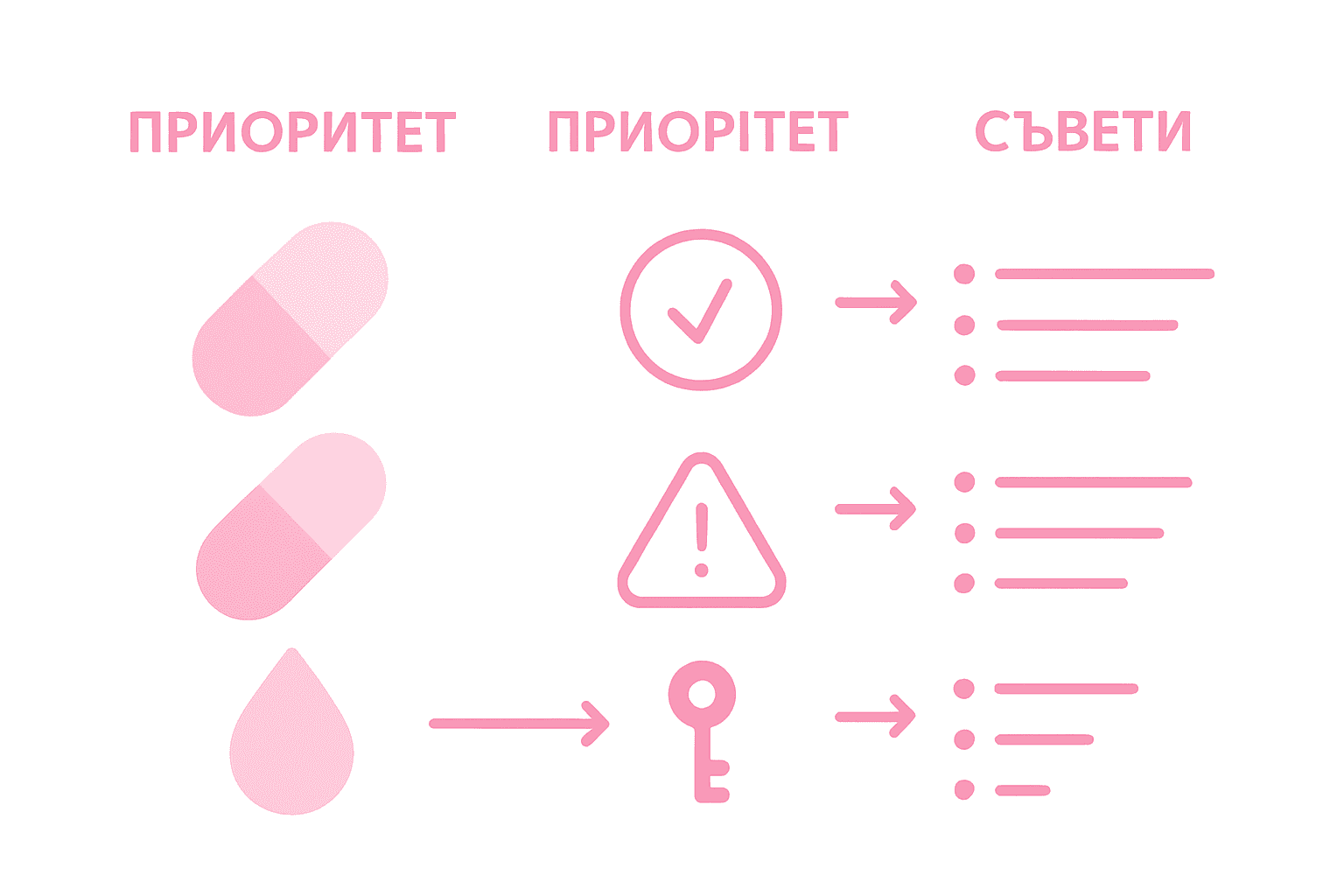 ПРИОРИТЕТ ПРИОРІТЕТ СЪВЕТИ