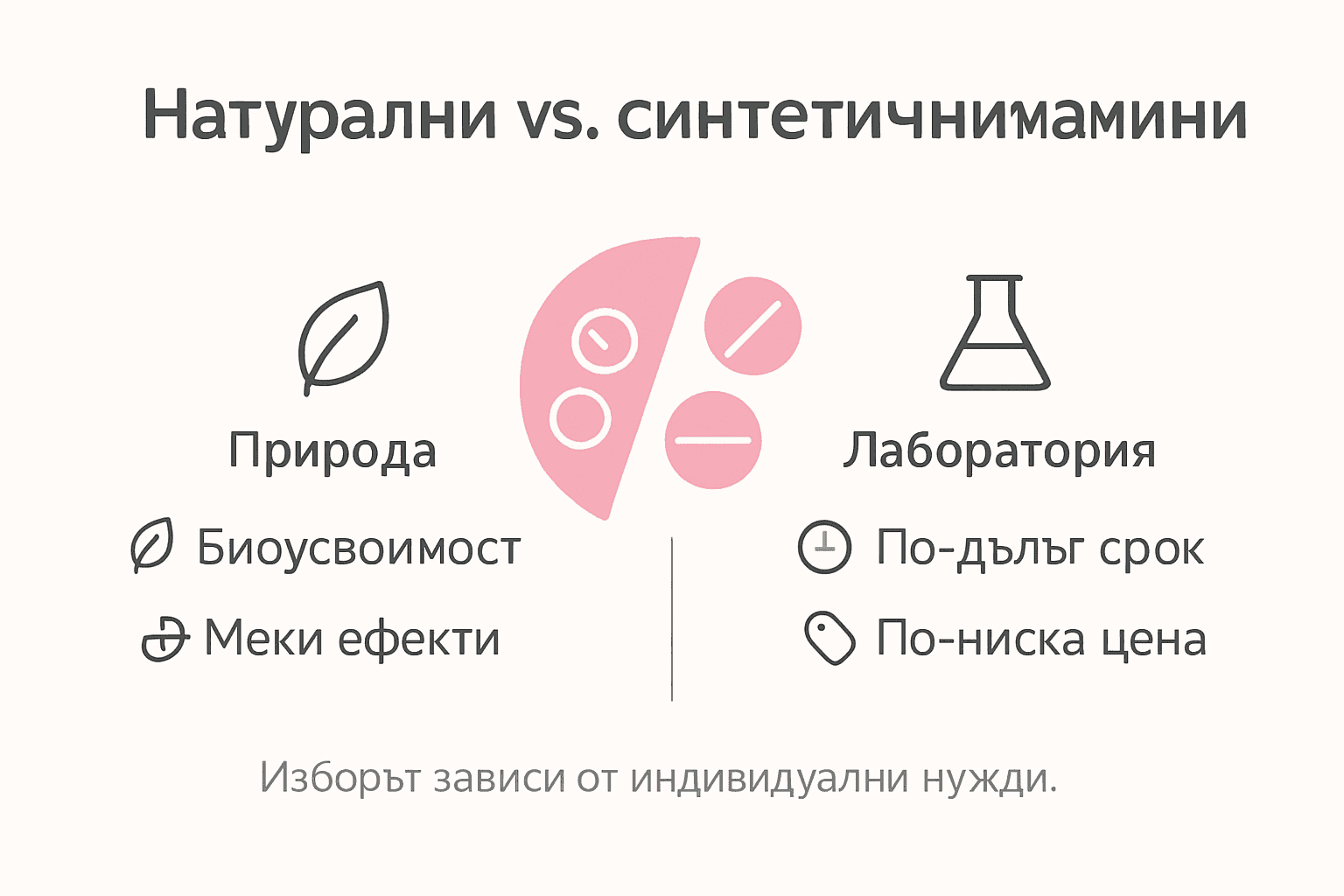 Натурални vs. синтетичнимамини

Природа

Биоусвоимост

Меки ефекти

Лаборатория

По-дълъг срок

По-ниска цена

Изборът зависи от индивидуални нужди.