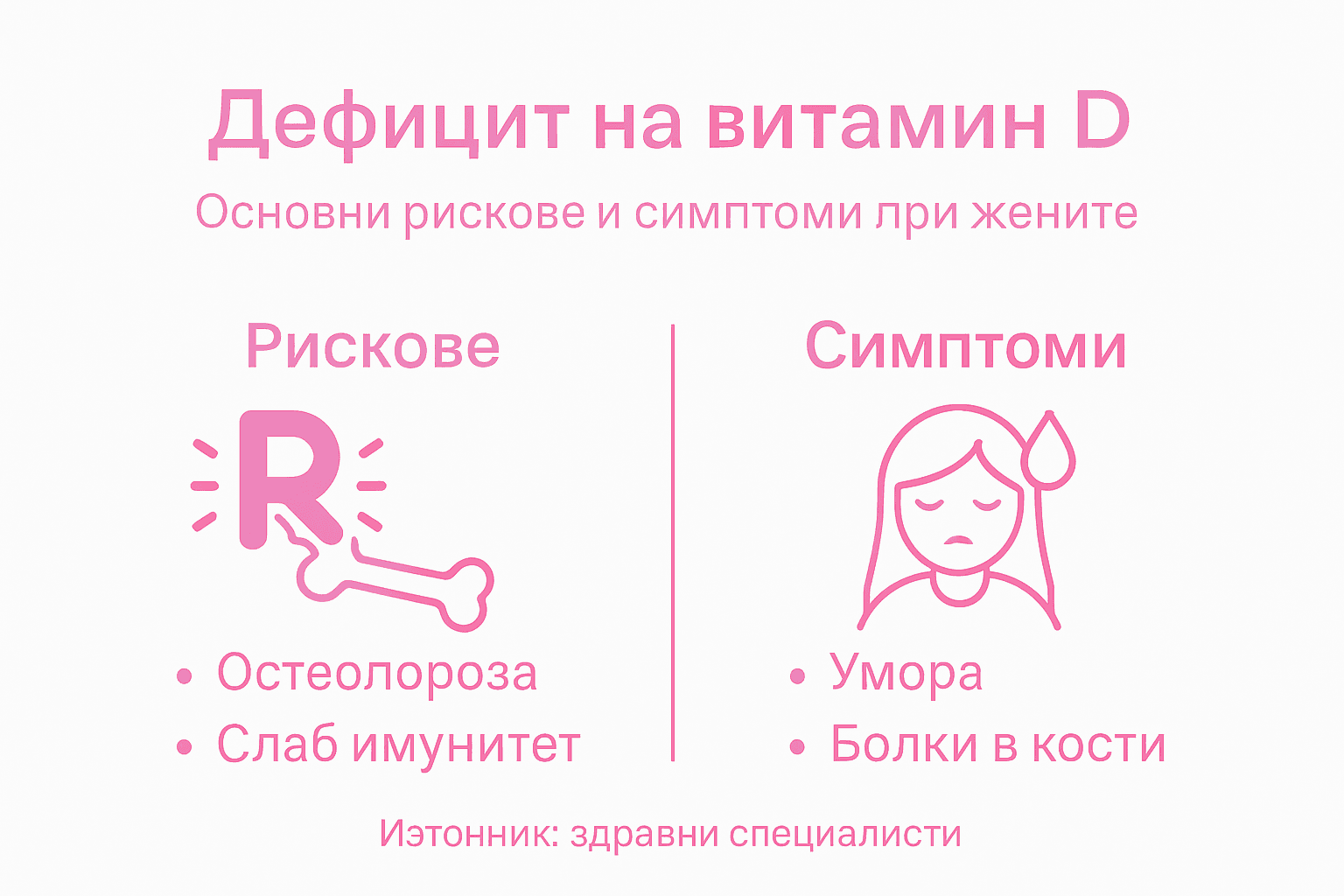 Дефицит на витамин D

Основни рискове и симптоми лри жените

Рискове

R

• Остеолороза
• Слаб имунитет

Симптоми

• Умора
• Болки в кости

Иэтонник: здравни специалисти