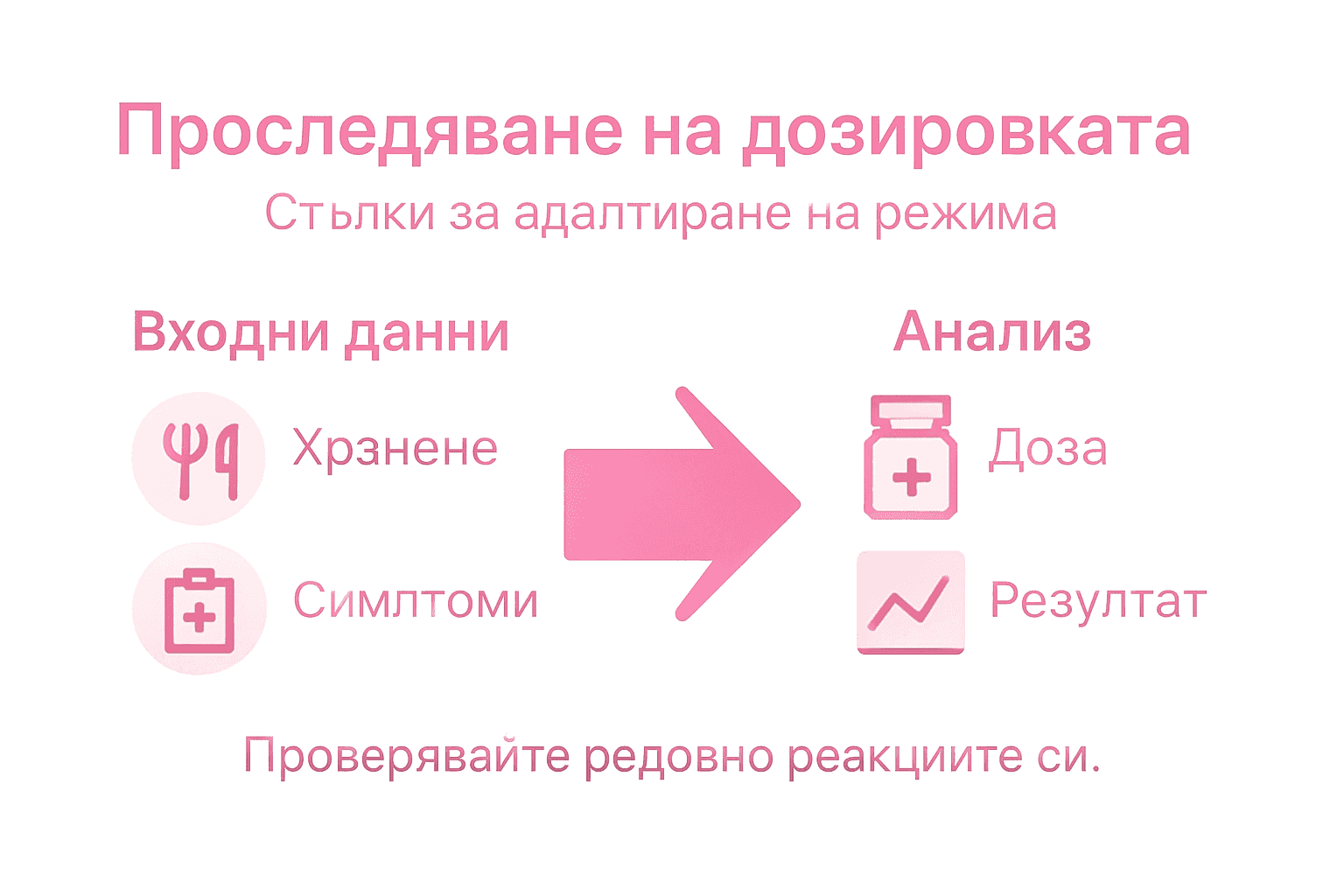 Проследяване на дозировката

Стълки за адалтиране на режима

Входни данни

Хрзнене

Симлтоми

Анализ

Доза

Резултат

Проверявайте редовно реакциите си.