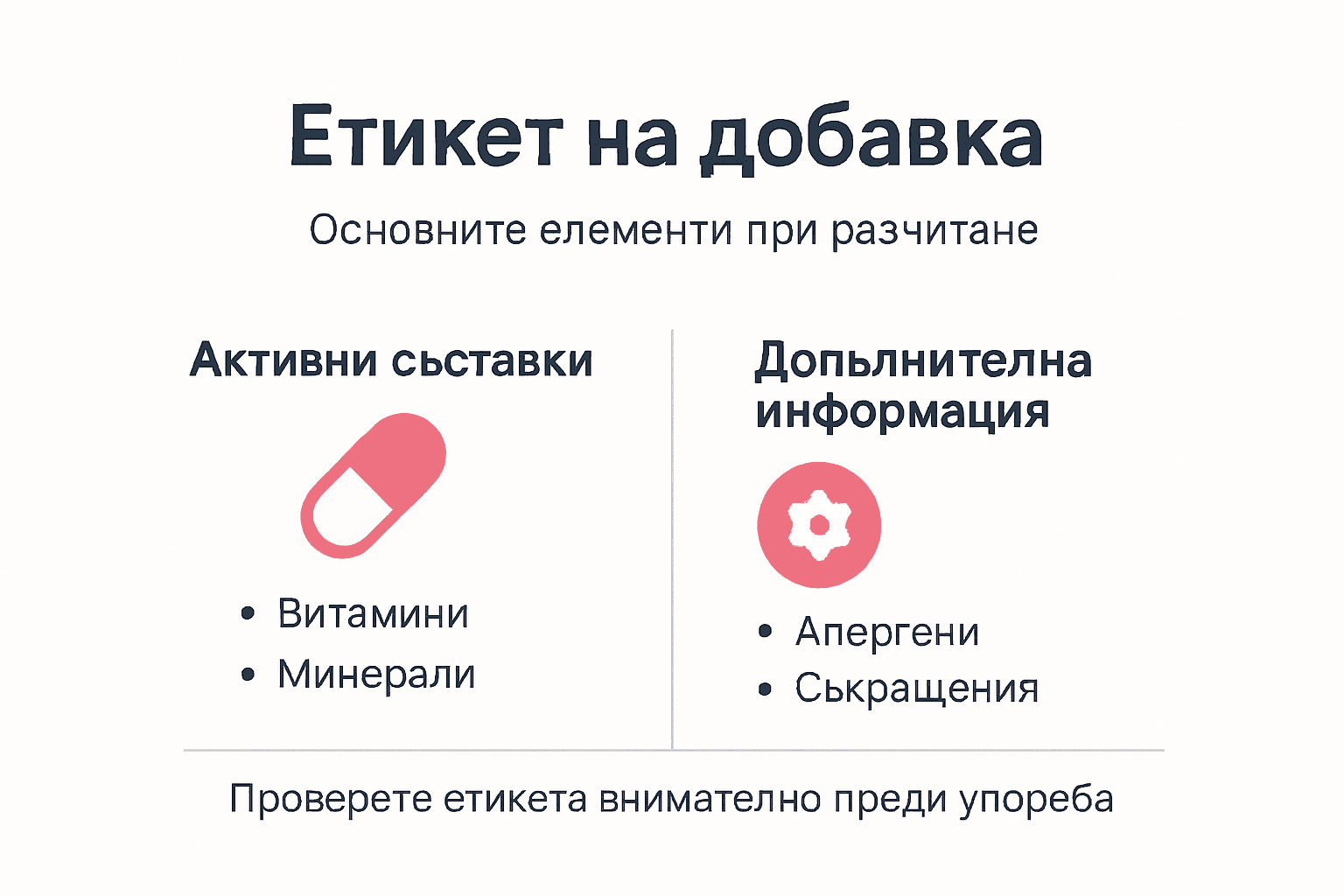 Етикет на добавка

Основните елементи при разчитане

Активни съставки

• Витамини
• Минерали

Допълнителна информация

• Апергени
• Съкращения

Проверете етикета внимателно преди упореба