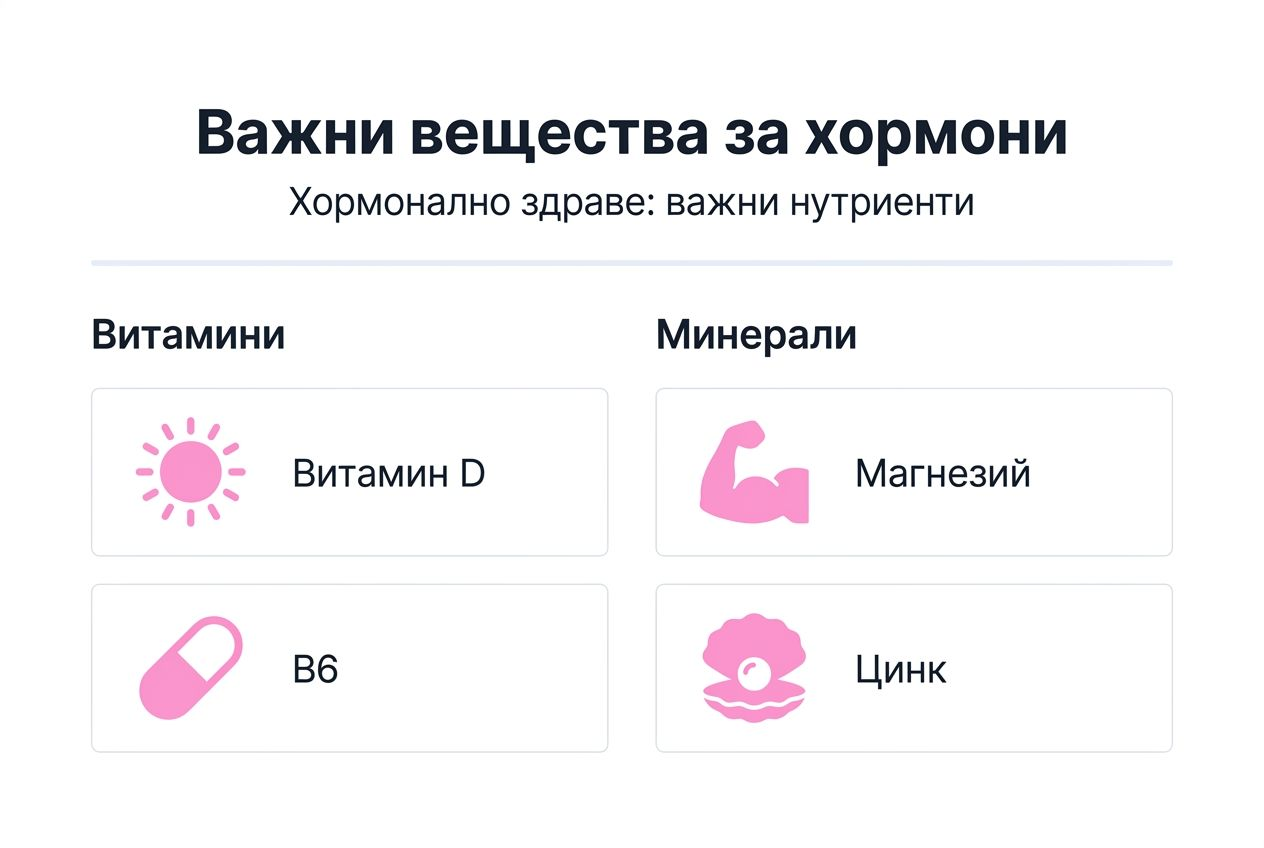 Важни вещества за хормони

Хормонално здраве: важни нутриенти

Витамини

Витамин D

B6

Минерали

Магнезий

Цинк