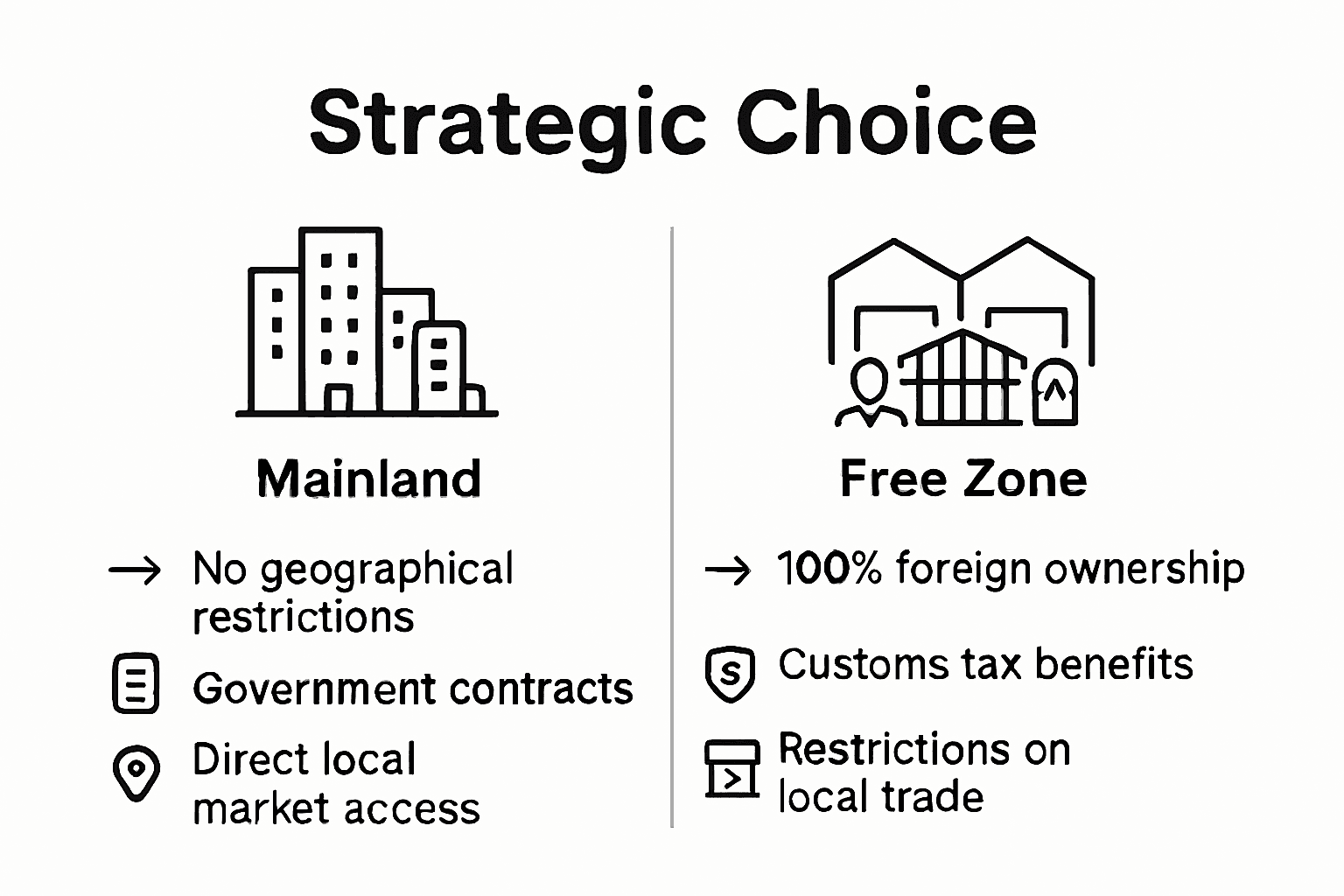 Strategic Choice

Mainland

→ No geographical restrictions

Government contracts

Direct local market access

Free Zone

→ 100% foreign ownership

Customs tax benefits

Restrictions on local trade