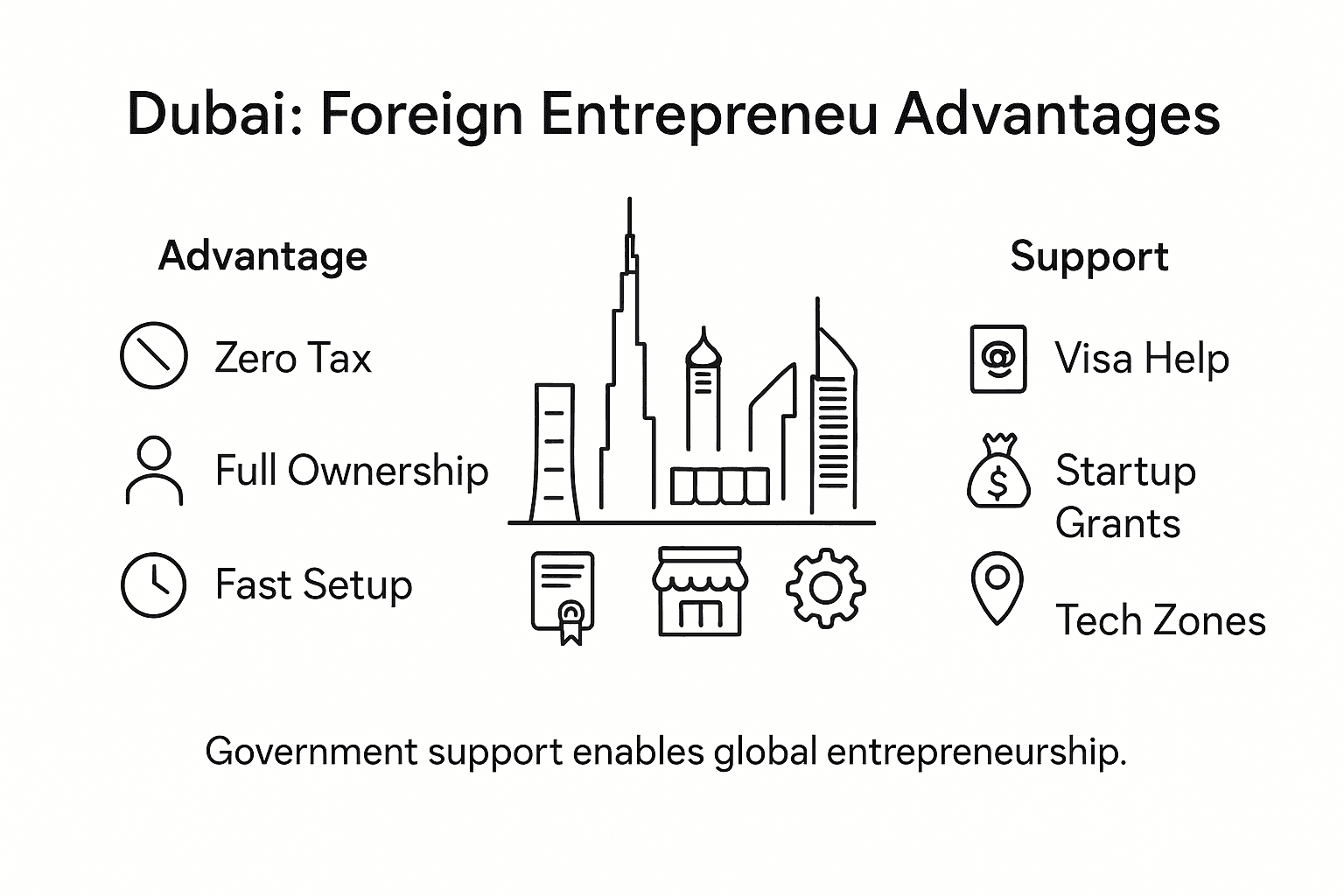 Dubai: Foreign Entrepreneu Advantages

Advantage

Zero Tax

Full Ownership

Fast Setup

Support

Visa Help

Startup Grants

Tech Zones

Government support enables global entrepreneurship.