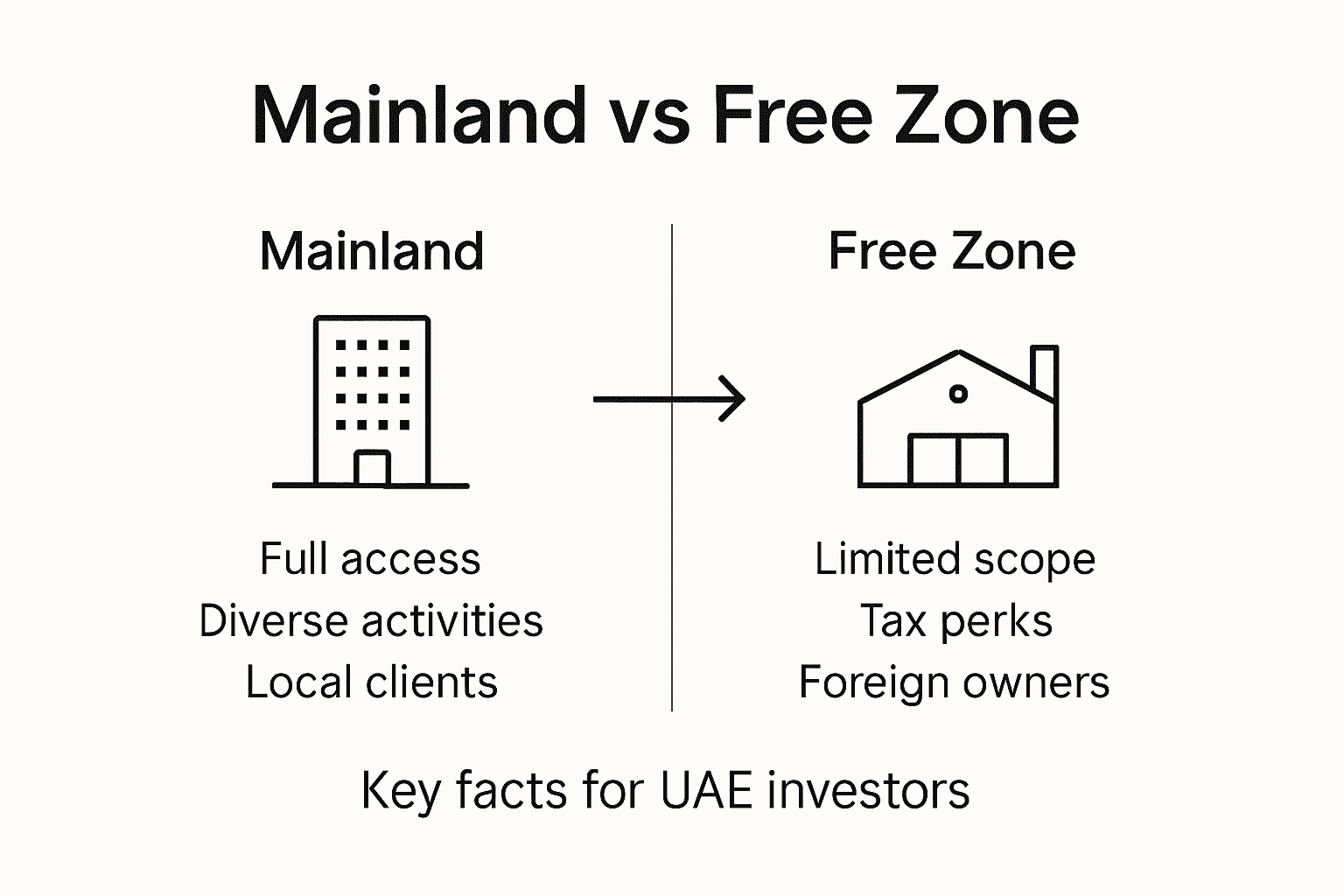 Mainland vs Free Zone

Mainland

Full access
Diverse activities
Local clients

Free Zone

Limited scope
Tax perks
Foreign owners

Key facts for UAE investors