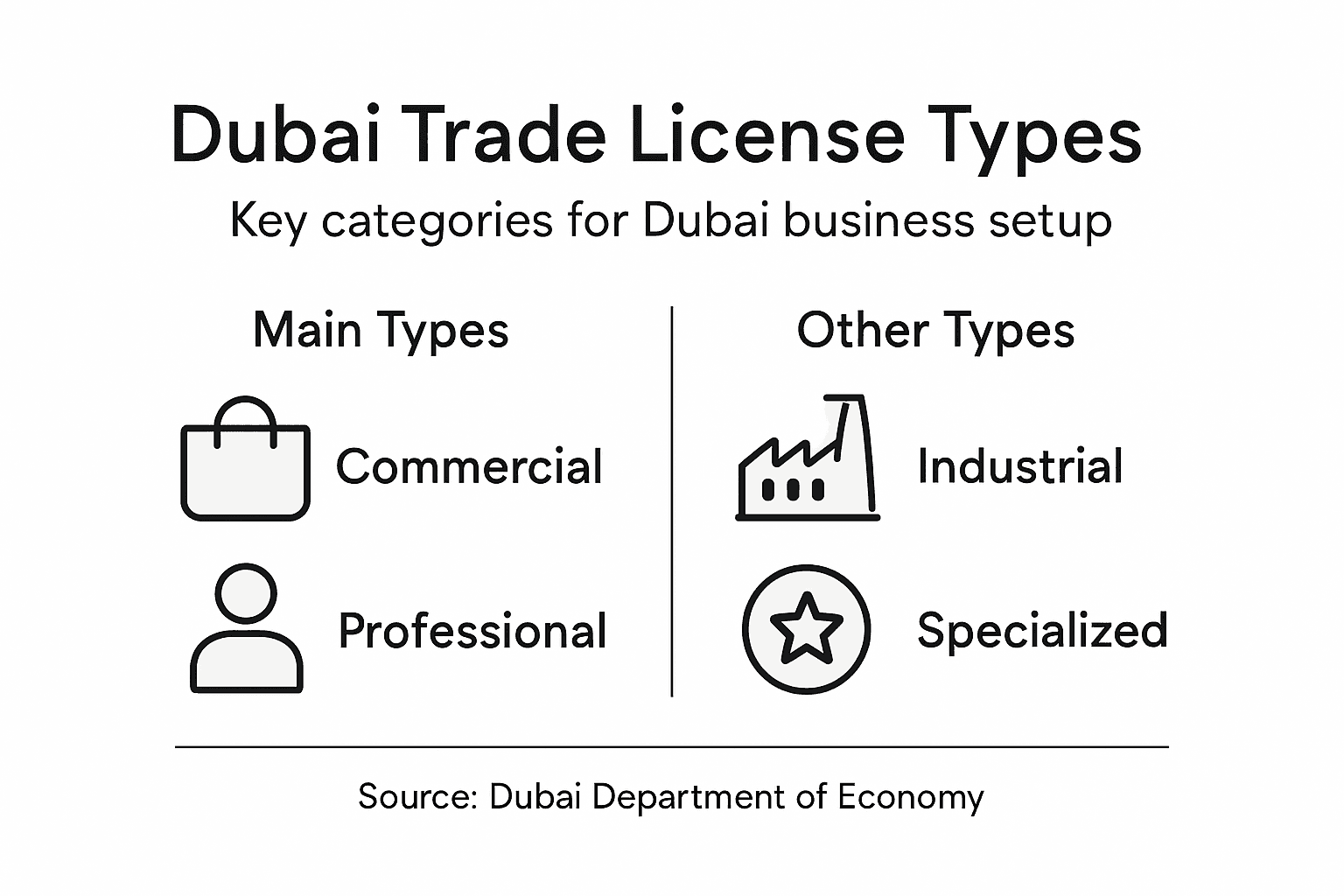 Dubai Trade License Types

Key categories for Dubai business setup

Main Types

Commercial

Professional

Other Types

Industrial

Specialized

Source: Dubai Department of Economy