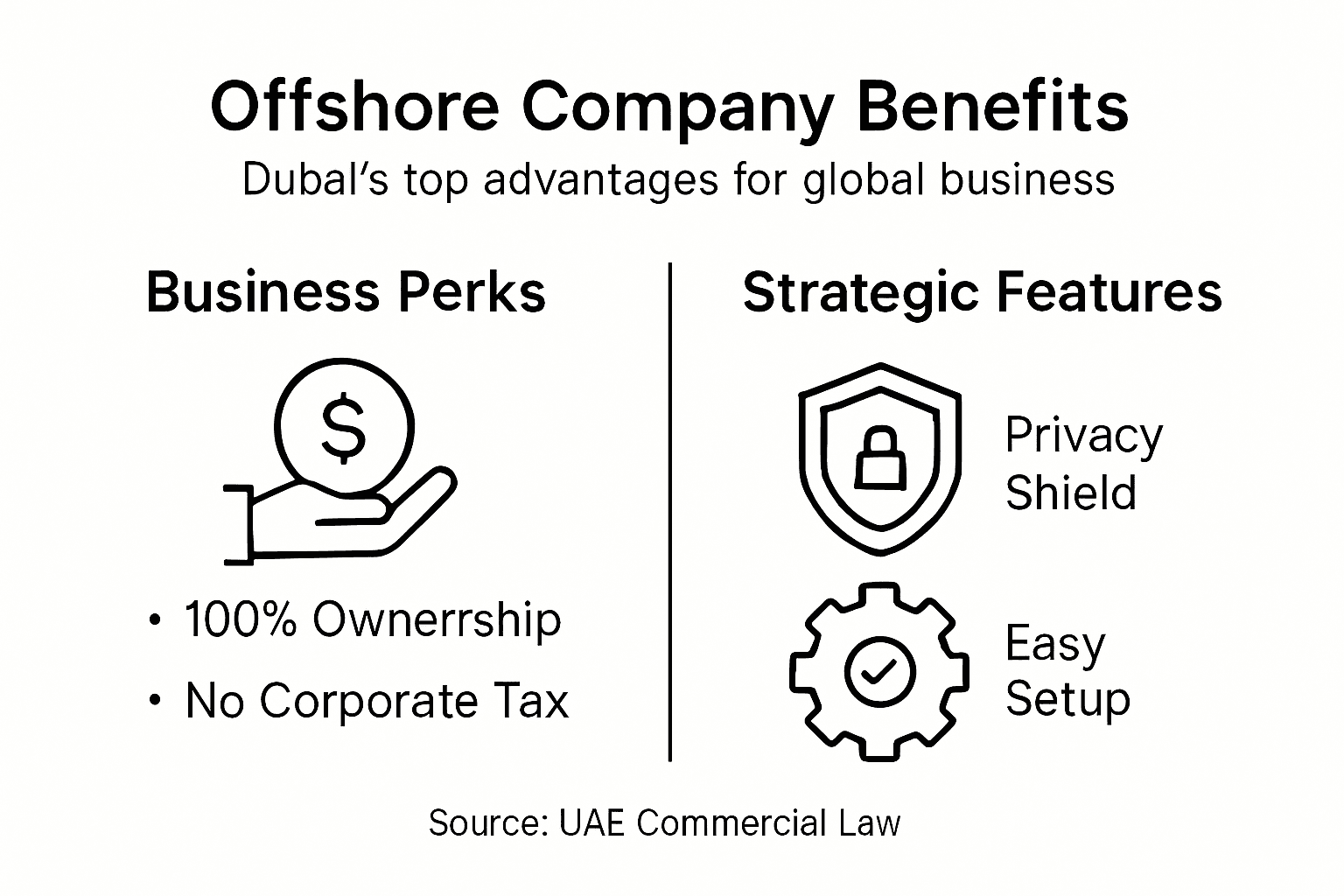 Offshore Company Benefits

Dubal's top advantages for global business

Business Perks

$

• 100% Ownerrship
• No Corporate Tax

Strategic Features

Privacy Shield

Easy Setup

Source: UAE Commercial Law