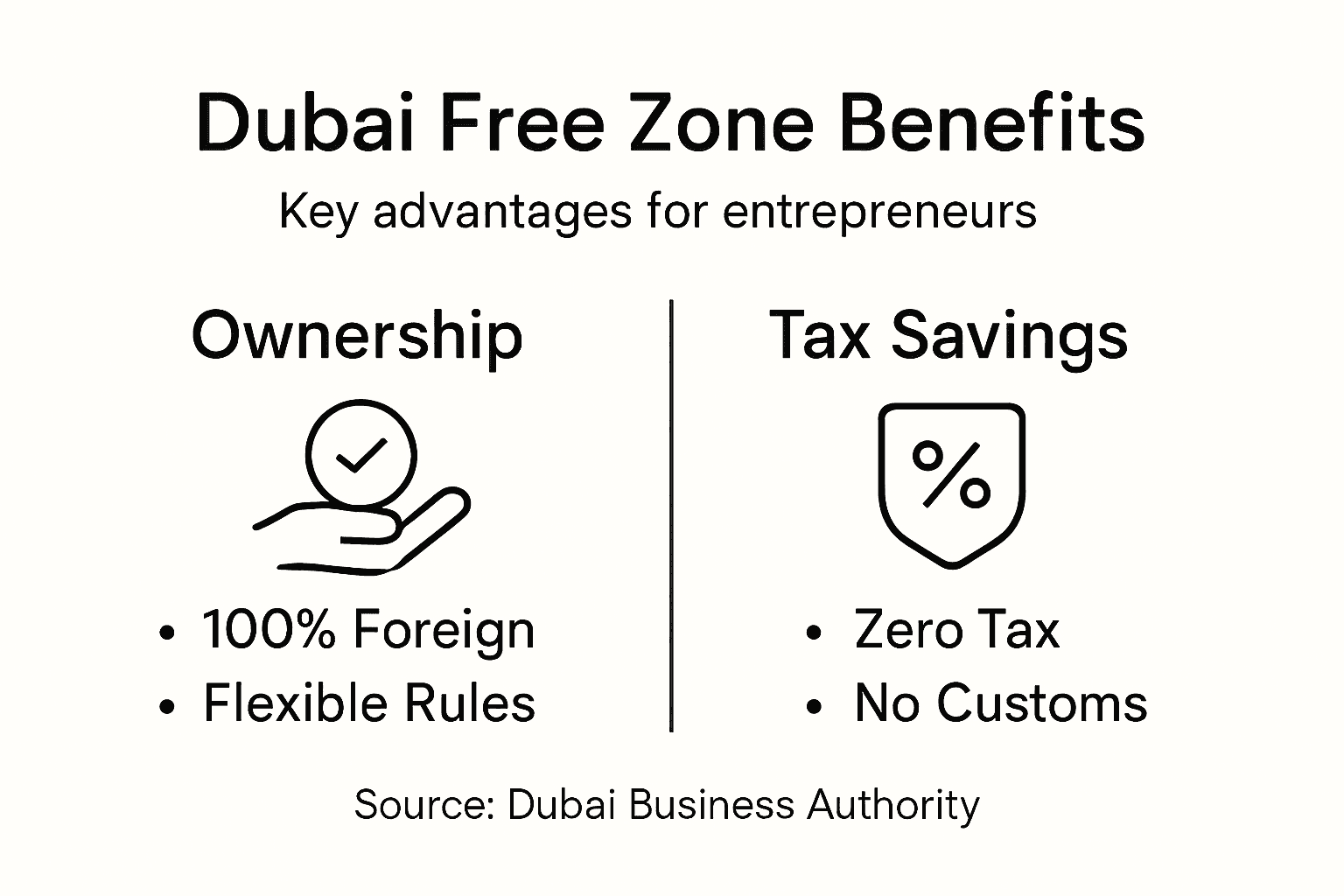 Dubai Free Zone Benefits

Key advantages for entrepreneurs

Ownership

• 100% Foreign
• Flexible Rules

Tax Savings

%

• Zero Tax
• No Customs

Source: Dubai Business Authority