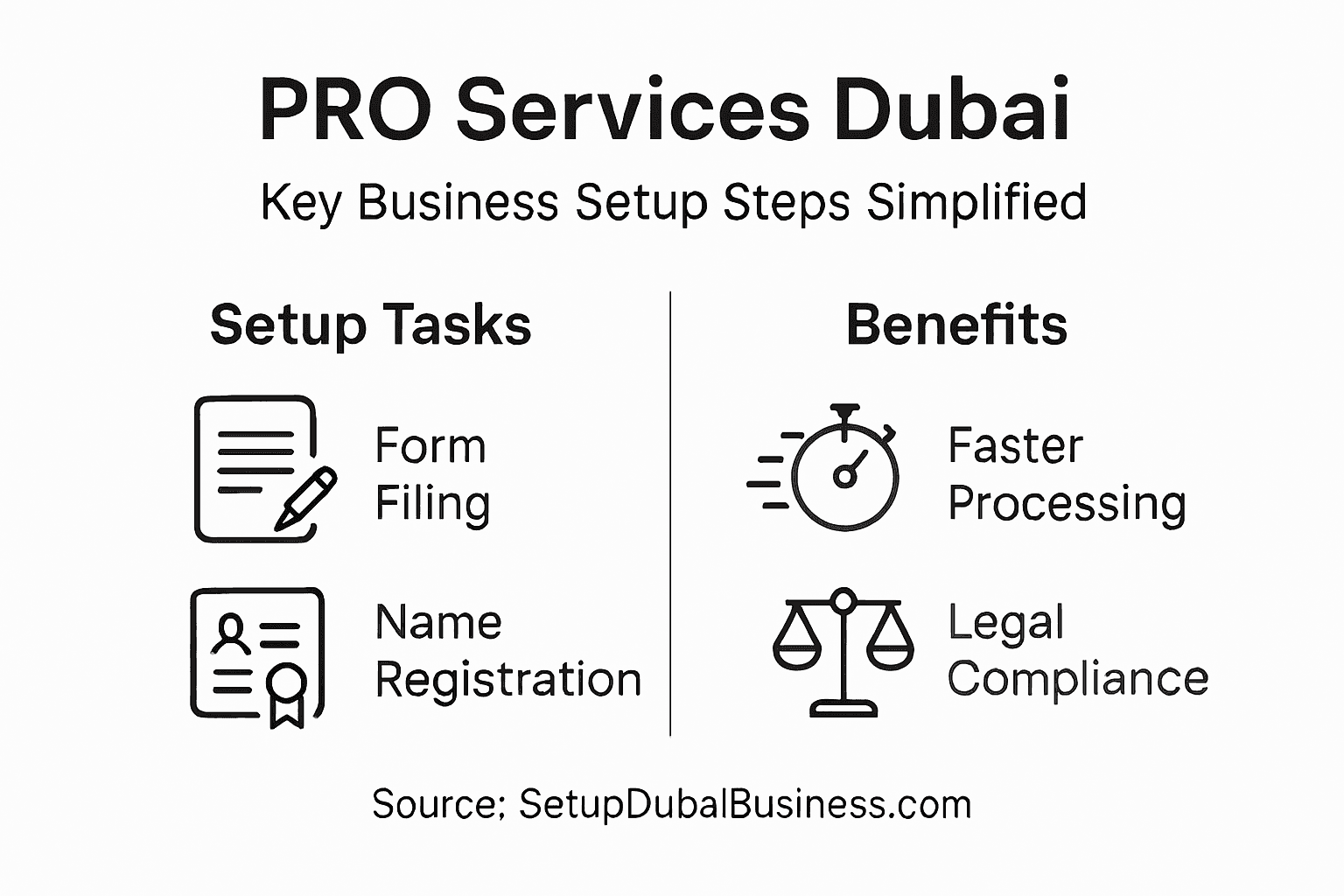 PRO Services Dubai

Key Business Setup Steps Simplified

Setup Tasks

Form Filing

Name Registration

Benefits

Faster Processing

Legal Compliance

Source; SetupDubalBusiness.com