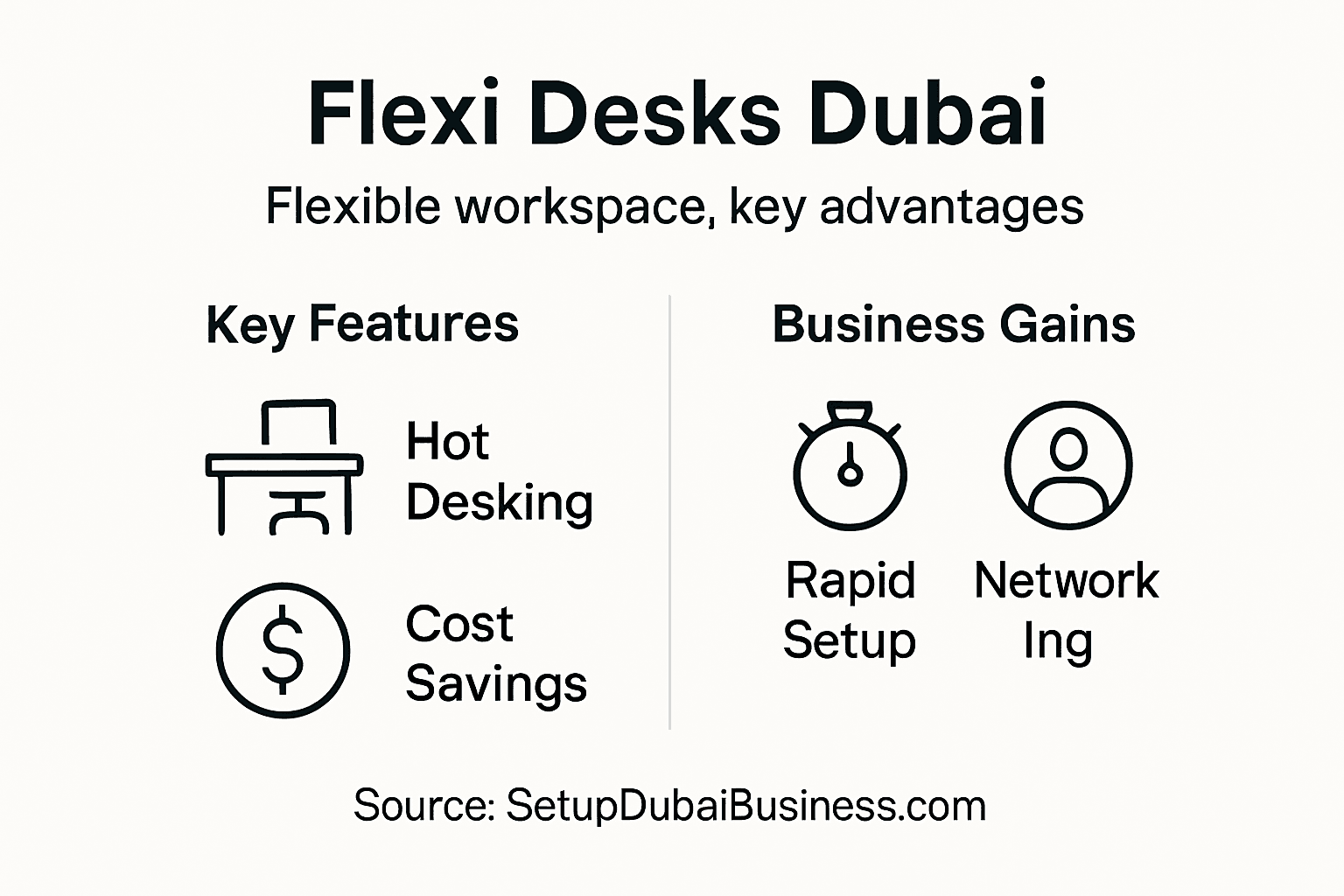 Flexi Desks Dubai

Flexible workspace, key advantages

Key Features

Hot Desking

Cost Savings

Business Gains

Rapid Setup

Network Ing

Source: SetupDubaiBusiness.com