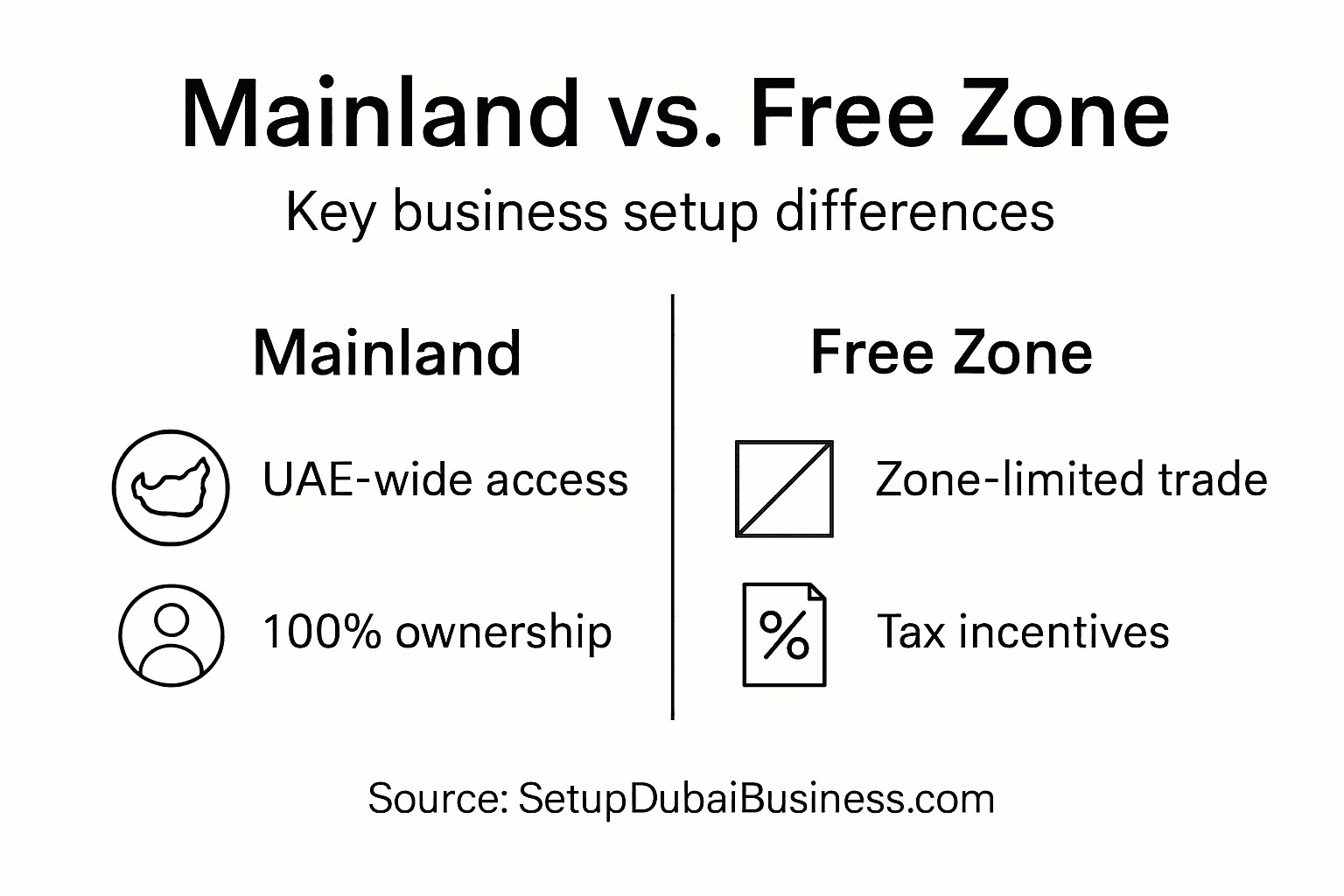 Mainland vs. Free Zone

Key business setup differences

Mainland

UAE-wide access

100% ownership

Free Zone

Zone-limited trade

%

Tax incentives

Source: SetupDubaiBusiness.com