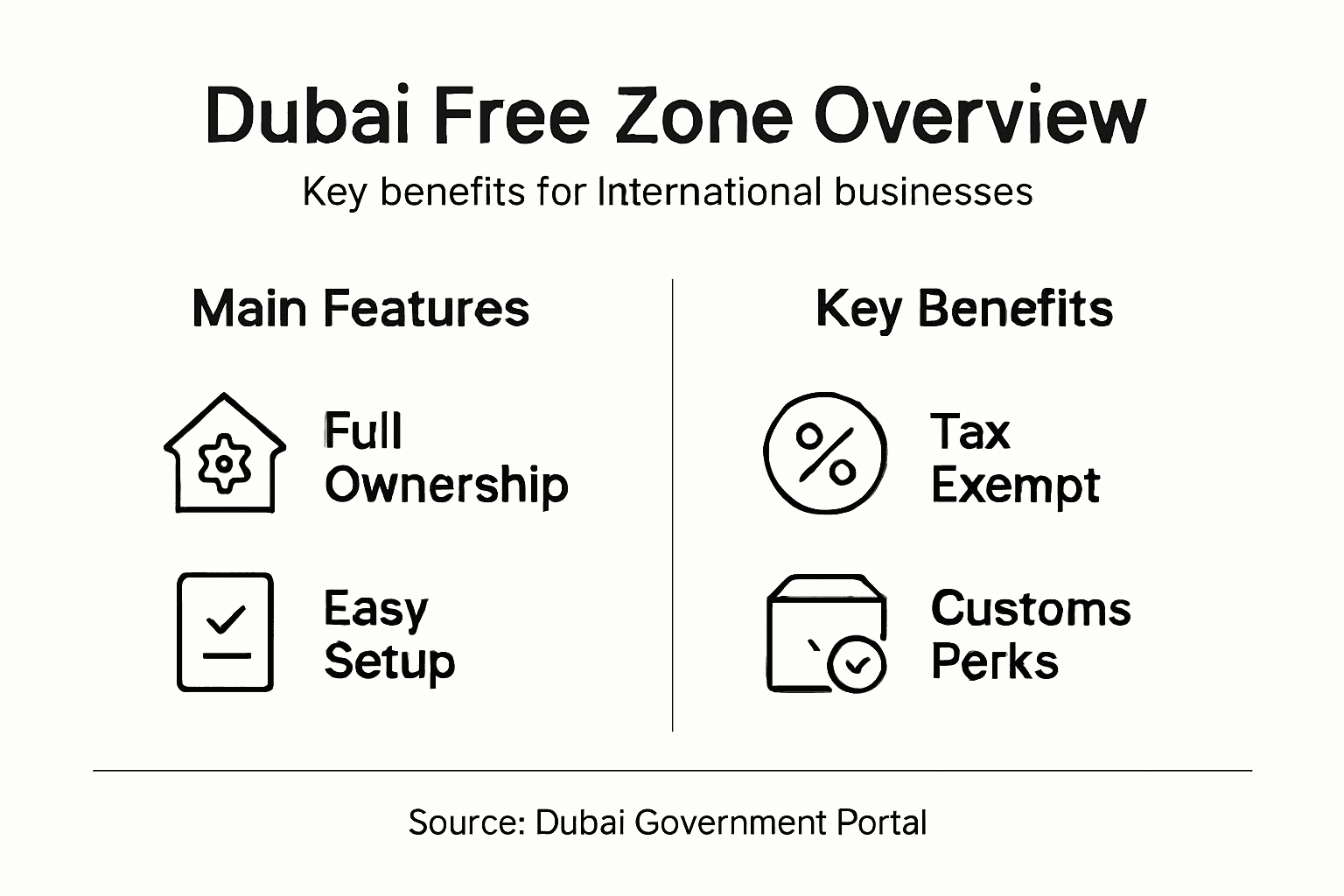 Dubai Free Zone Overview

Key benefits for International businesses

Main Features

Full Ownership

Easy Setup

Key Benefits

Tax Exempt

Customs Perks

Source: Dubai Government Portal