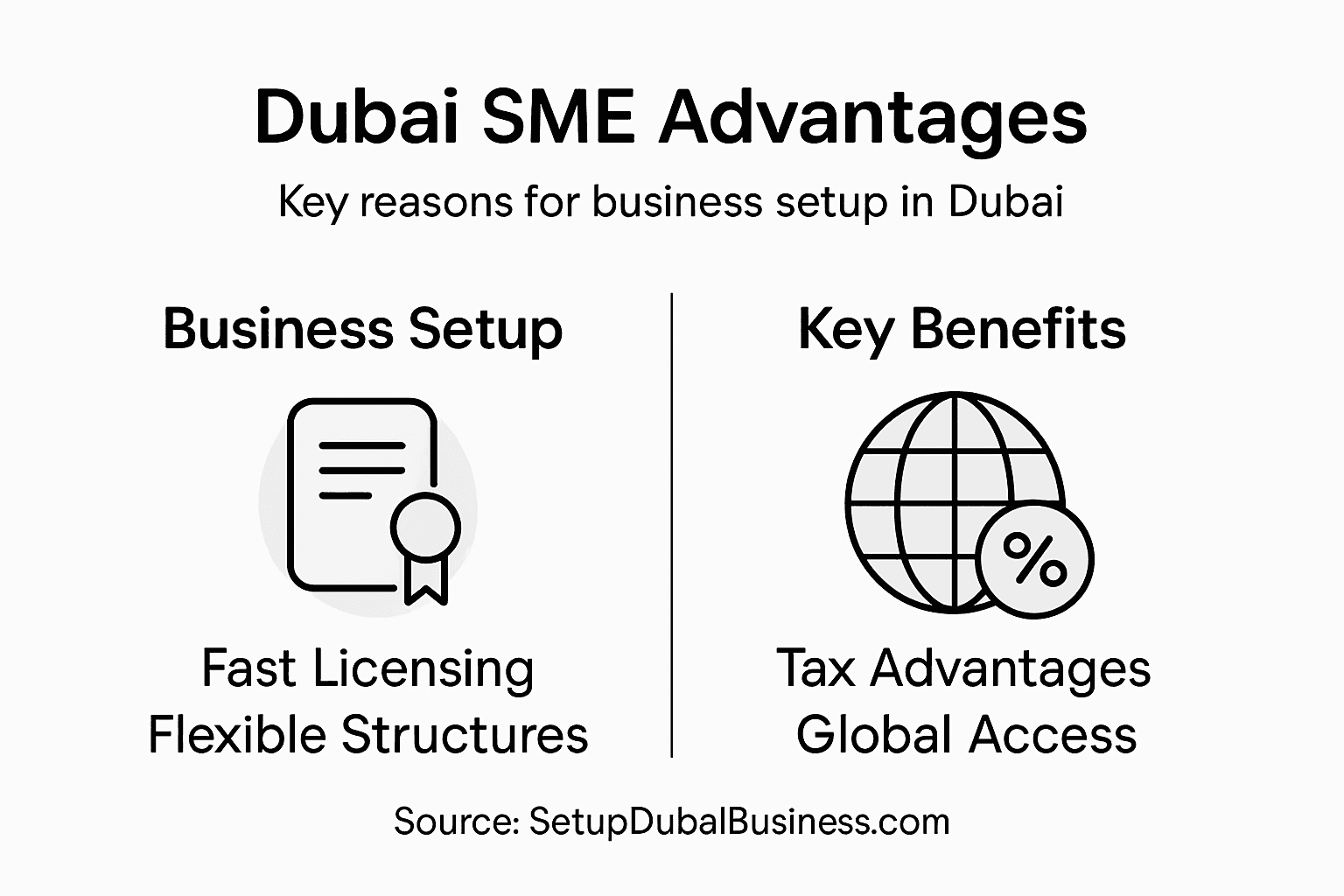 Dubai SME Advantages

Key reasons for business setup in Dubai

Business Setup

Fast Licensing
Flexible Structures

Key Benefits

%

Tax Advantages
Global Access

Source: SetupDubalBusiness.com