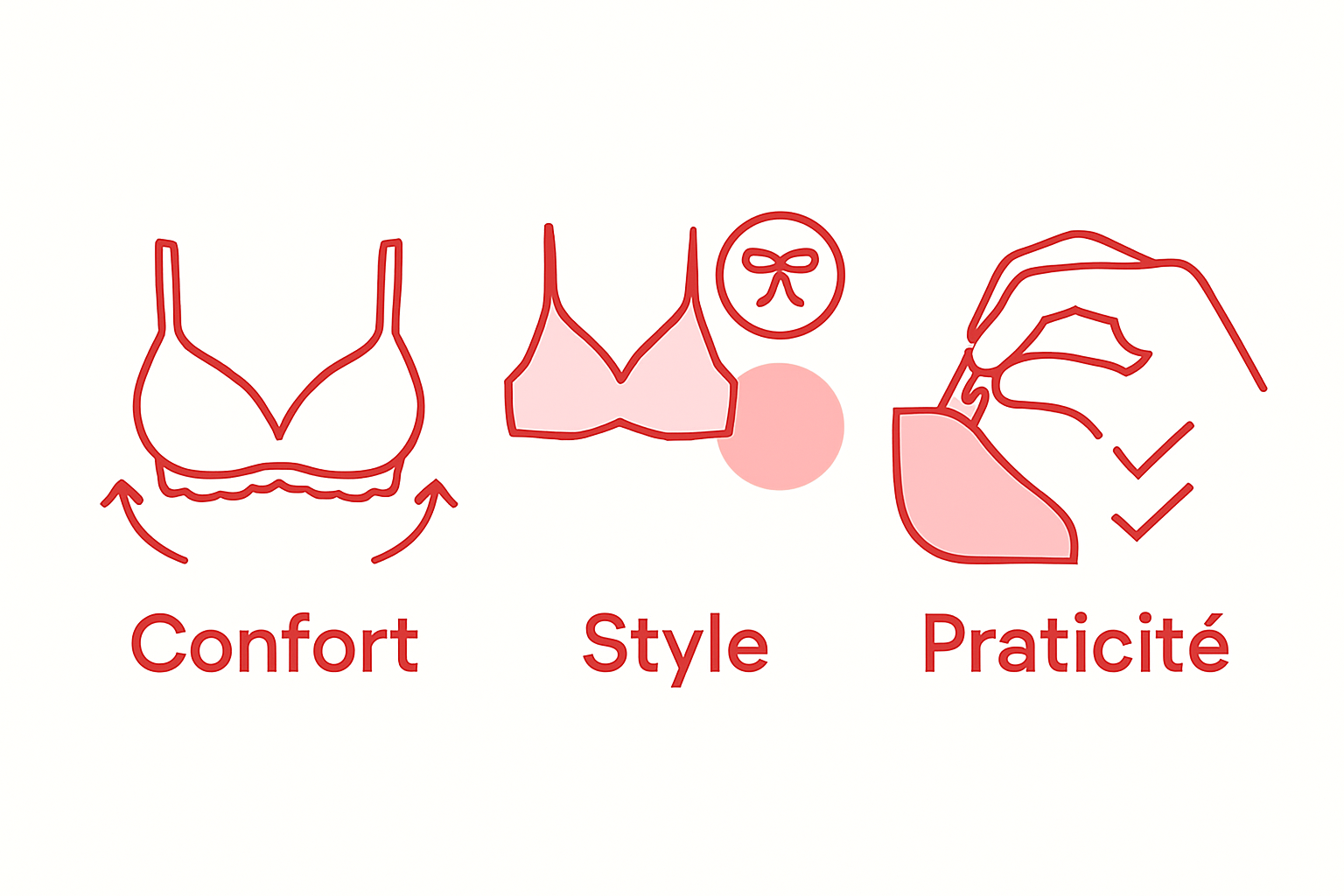 Confort

Style

Praticité