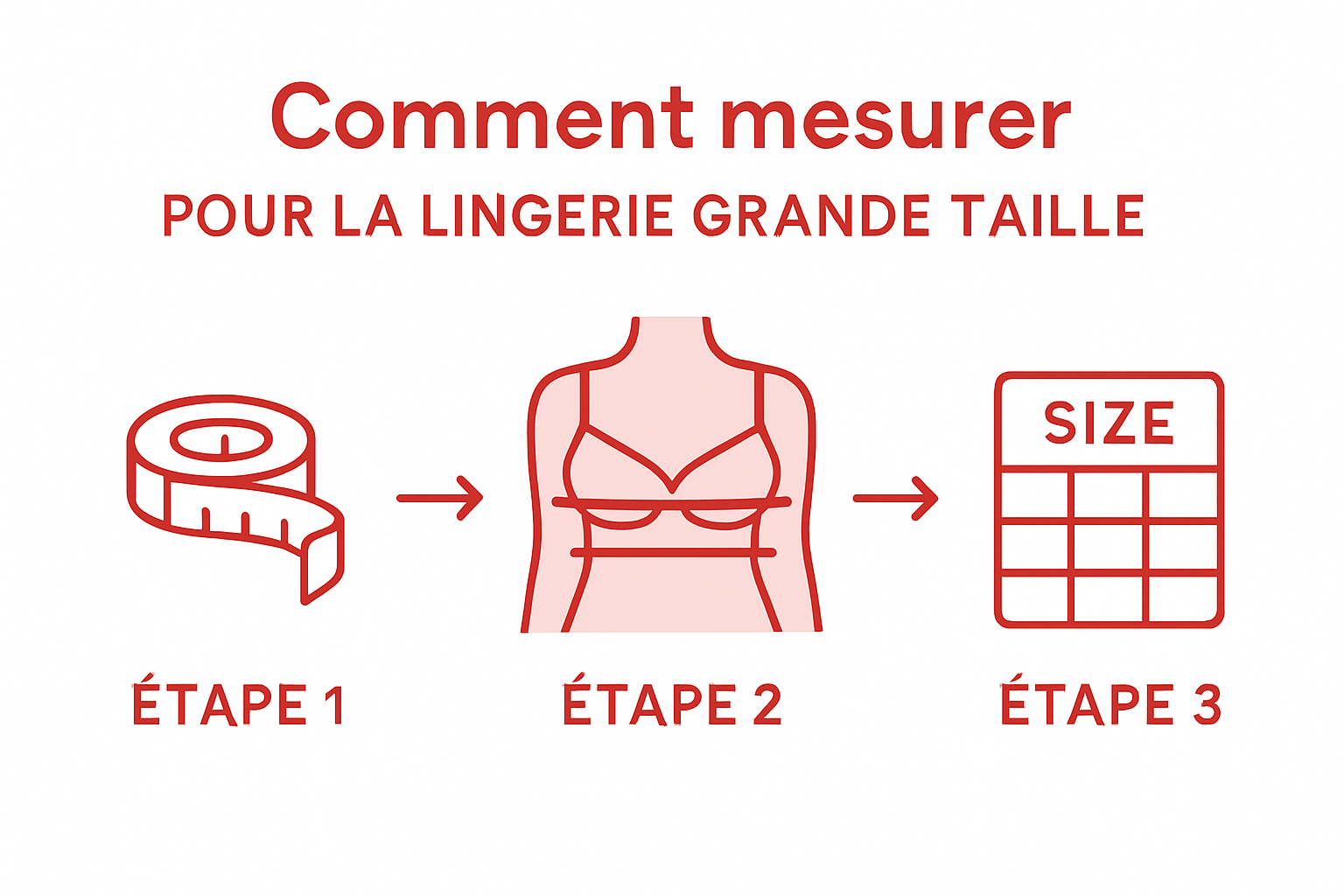 Comment mesurer

POUR LA LINGERIE GRANDE TAILLE

SIZE

ÉTAPE 1

ÉTAPE 2

ÉTAPE 3