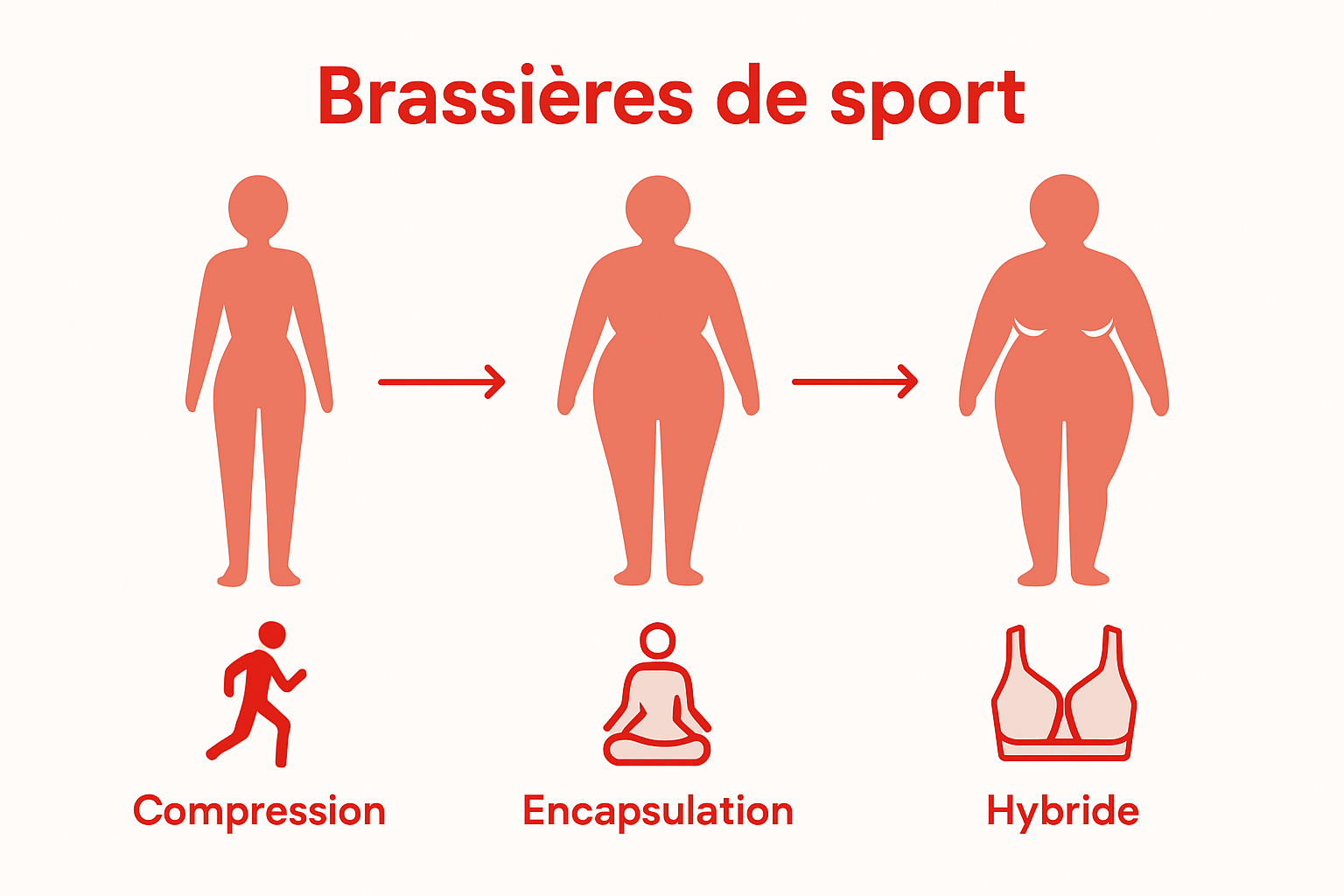 Brassières de sport

Compression

Encapsulation

Hybride