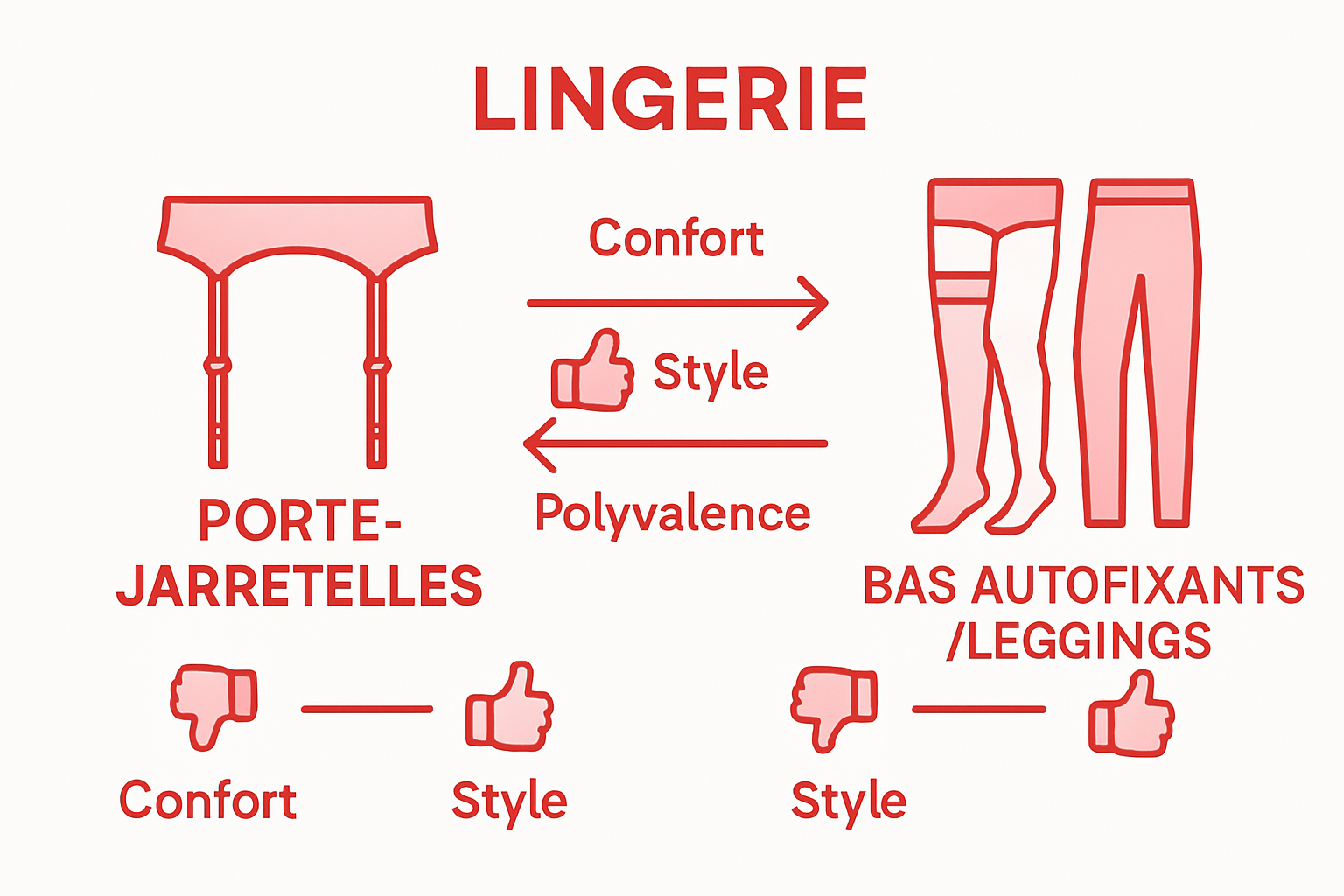 LINGERIE

Confort

Style

Polyvalence

PORTE-JARRETELLES

BAS AUTOFIXANTS /LEGGINGS

Confort

Style

Style