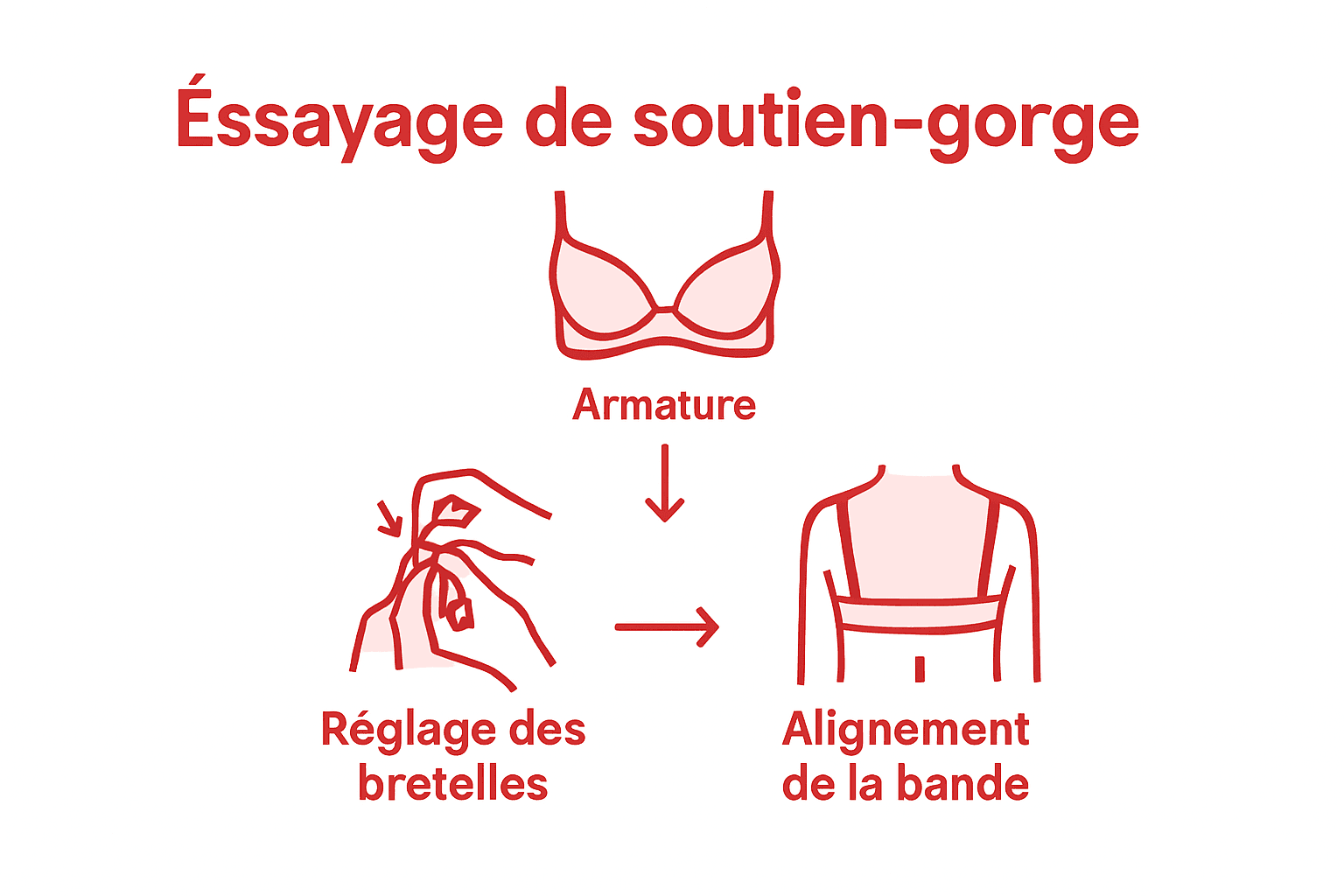 Éssayage de soutien-gorge

Armature

Réglage des bretelles

Alignement de la bande