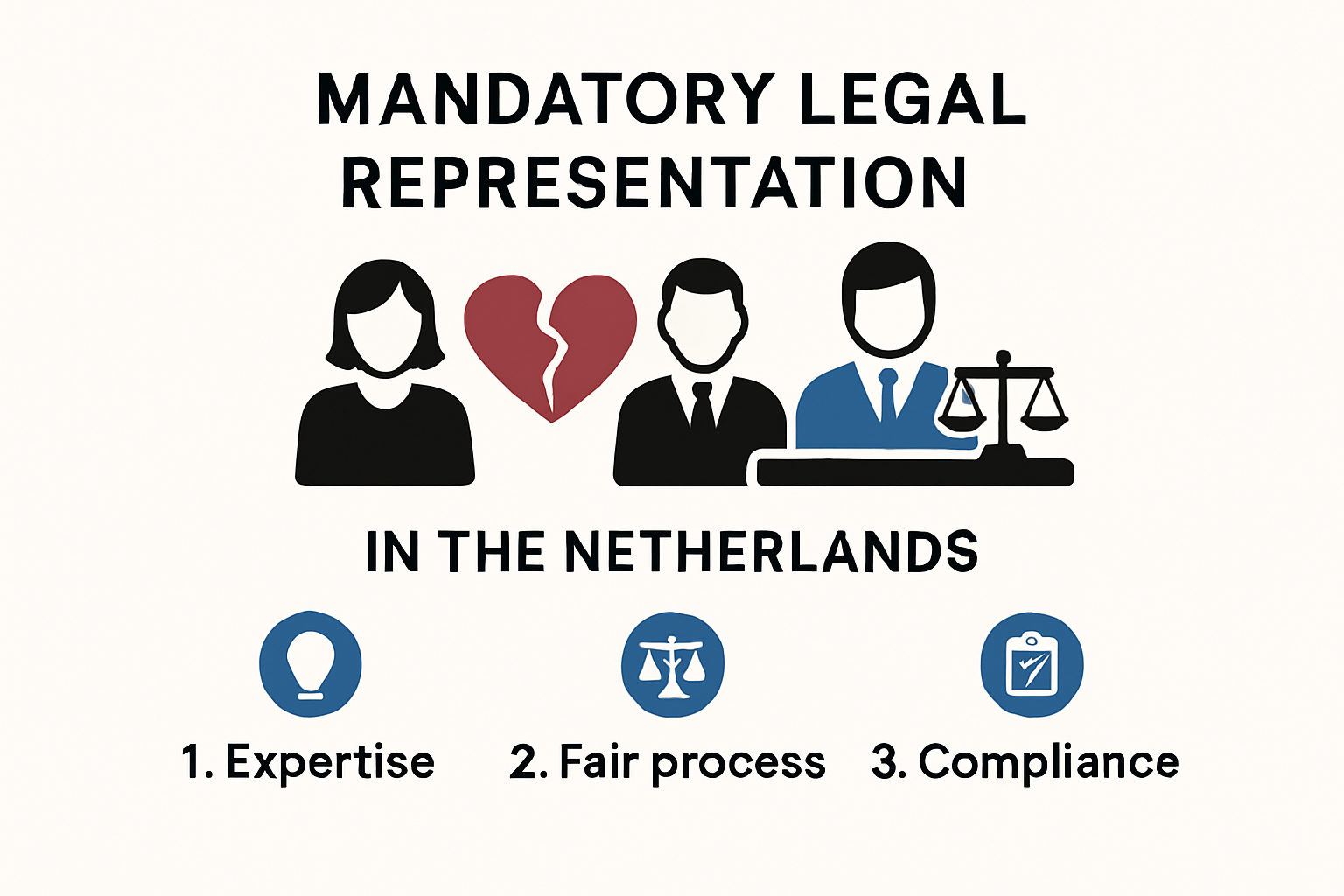 MANDATORY LEGAL REPRESENTATION

IN THE NETHERLANDS

1. Expertise

2. Fair process

3. Compliance