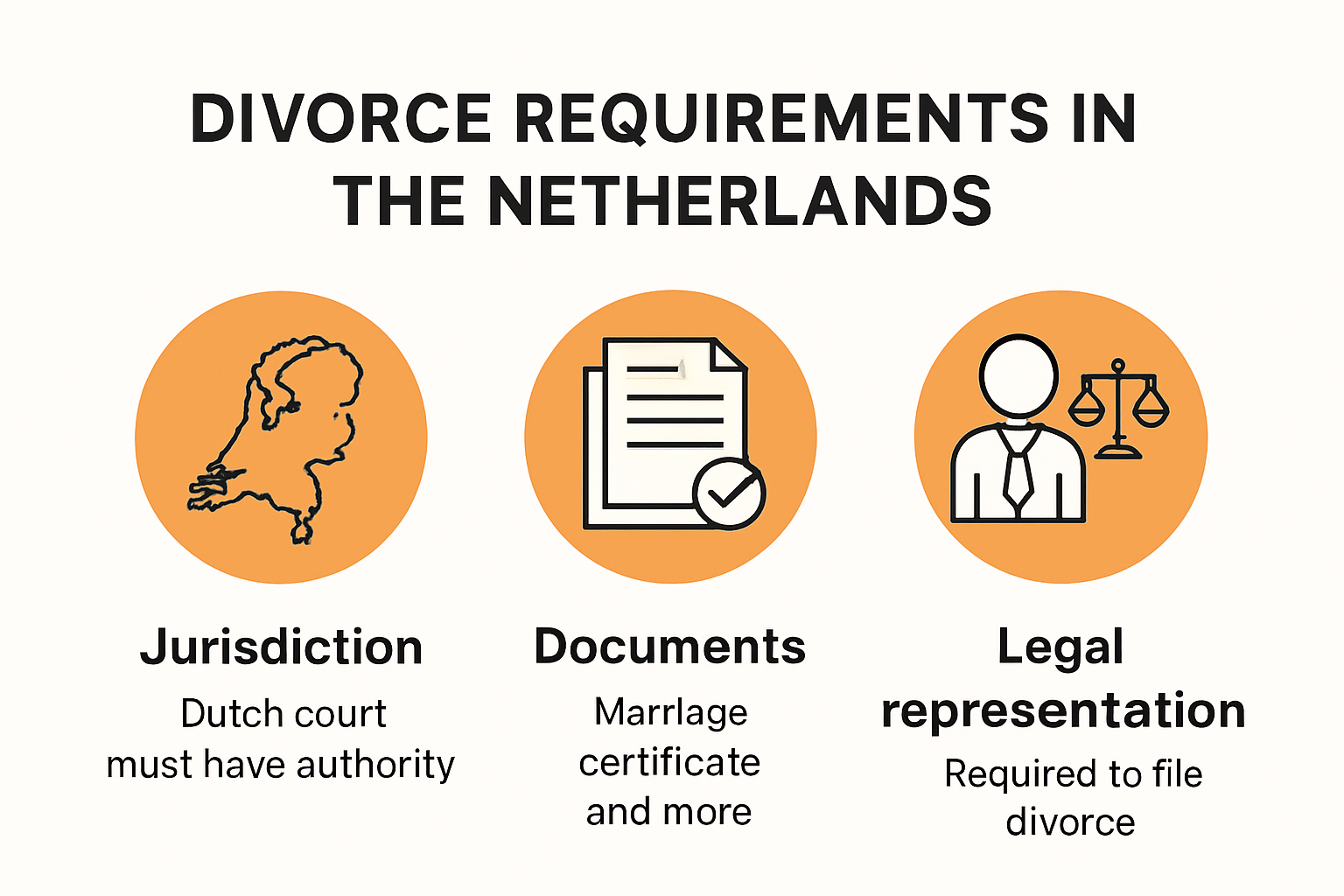 DIVORCE REQUIREMENTS IN THE NETHERLANDS

Jurisdiction
Dutch court must have authority

Documents
Marrlage certificate and more

Legal representation
Required to file divorce