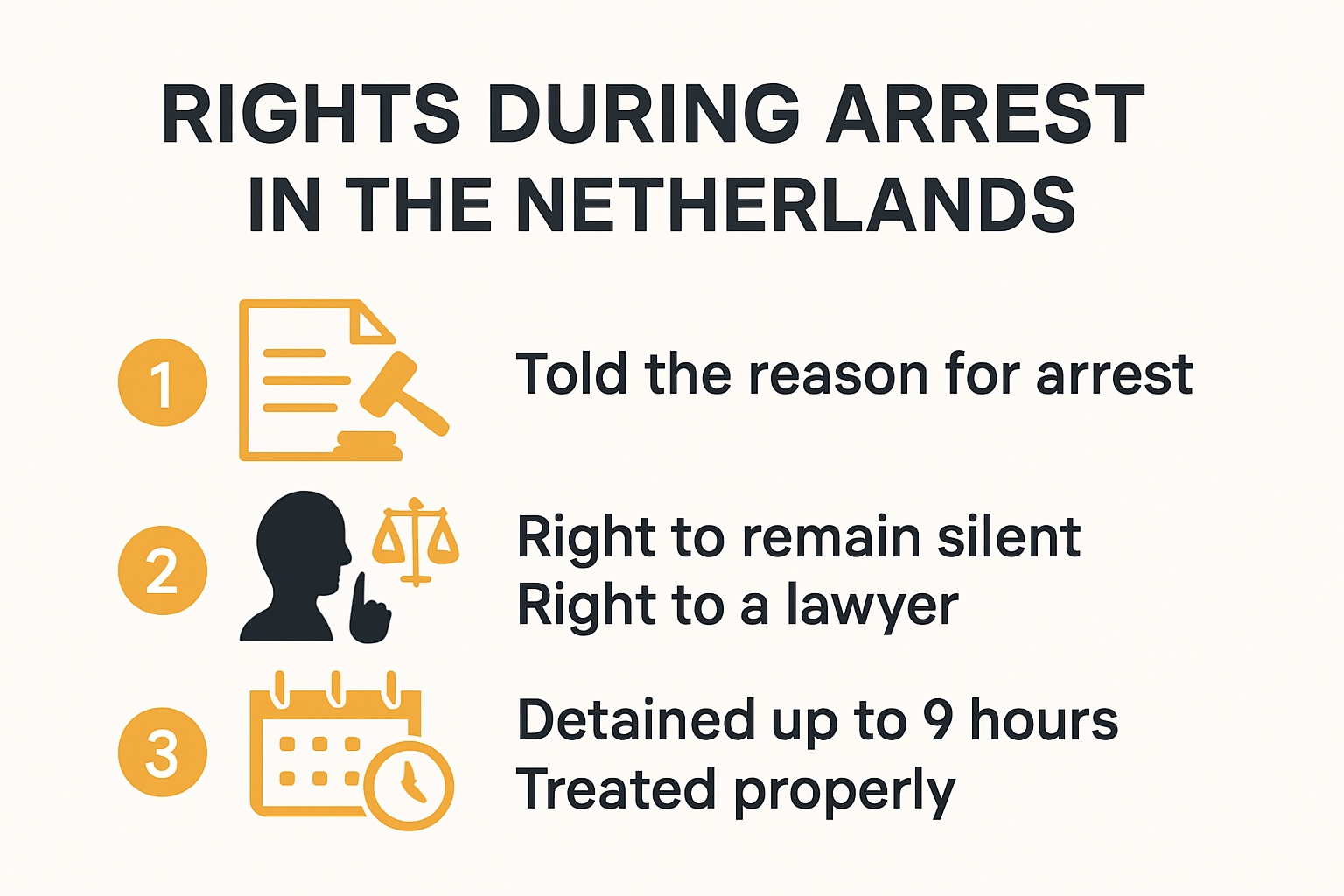 RIGHTS DURING ARREST
IN THE NETHERLANDS

1 Told the reason for arrest

2 Right to remain silent
Right to a lawyer

3 Detained up to 9 hours
Treated properly