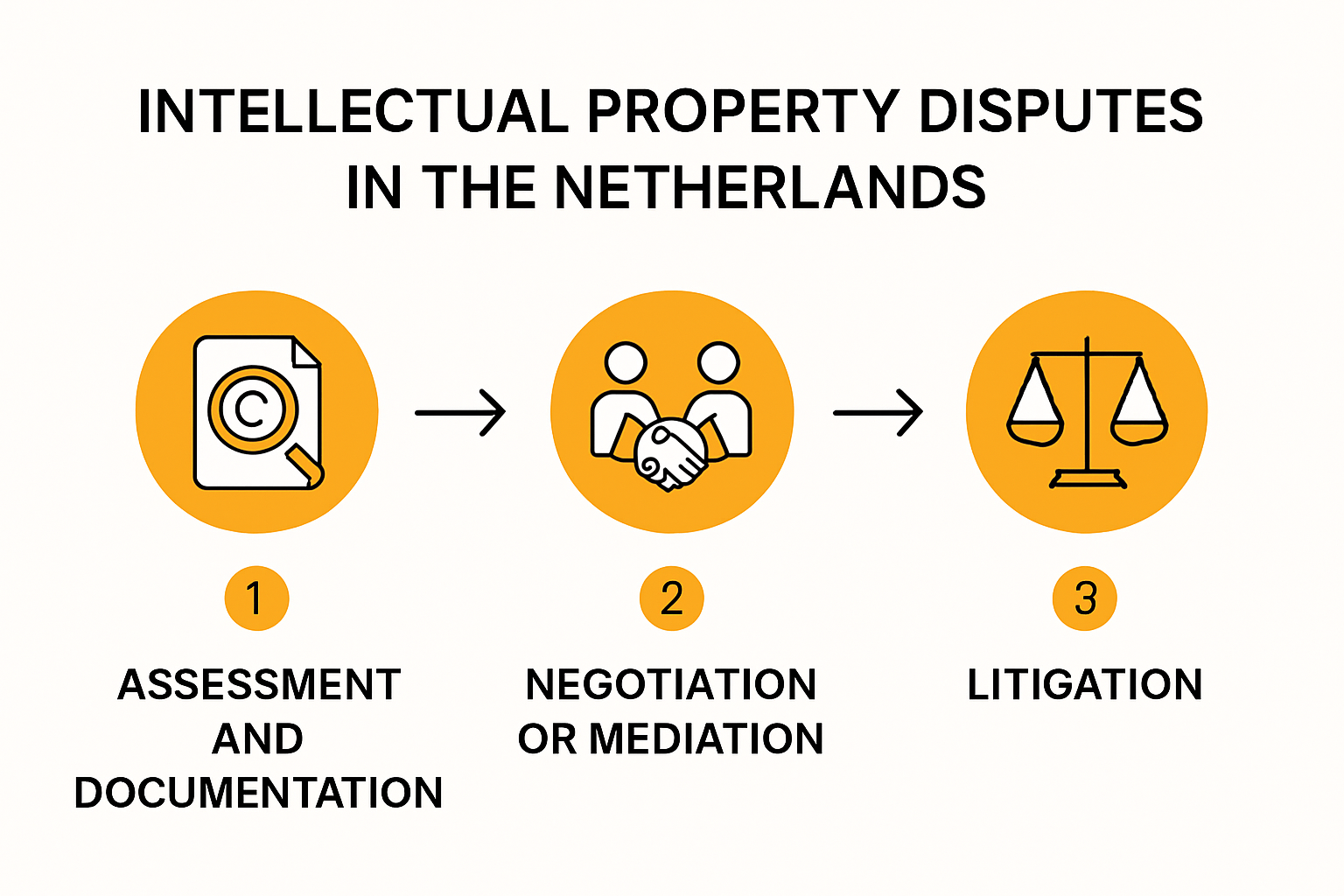 INTELLECTUAL PROPERTY DISPUTES IN THE NETHERLANDS

©

1

ASSESSMENT AND DOCUMENTATION

2

NEGOTIATION OR MEDIATION

3

LITIGATION