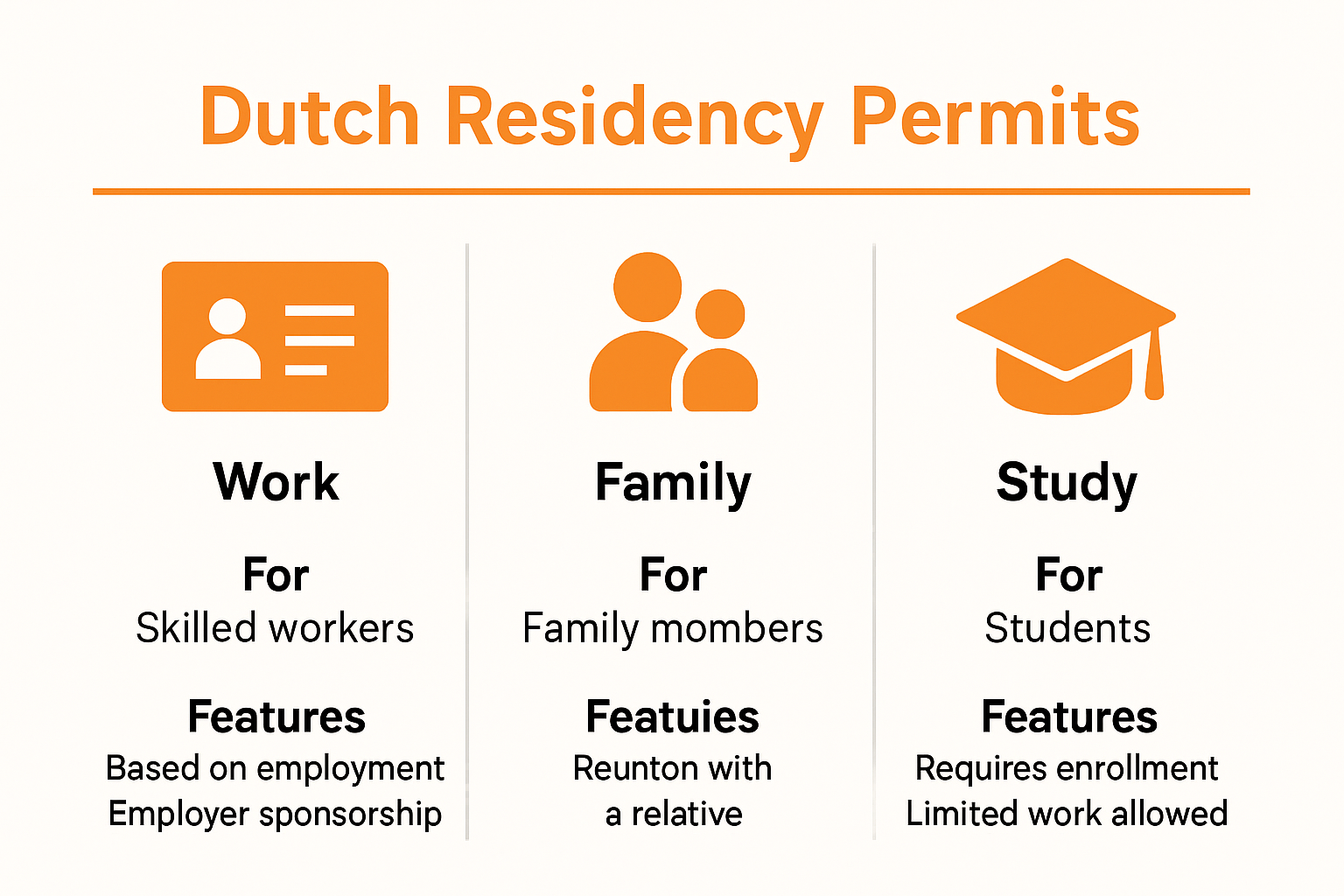 Dutch Residency Permits

Work

For
Skilled workers

Features
Based on employment
Employer sponsorship

Family

For
Family mombers

Featuies
Reunton with
a relative

Study

For
Students

Features
Requires enrollment
Limited work allowed