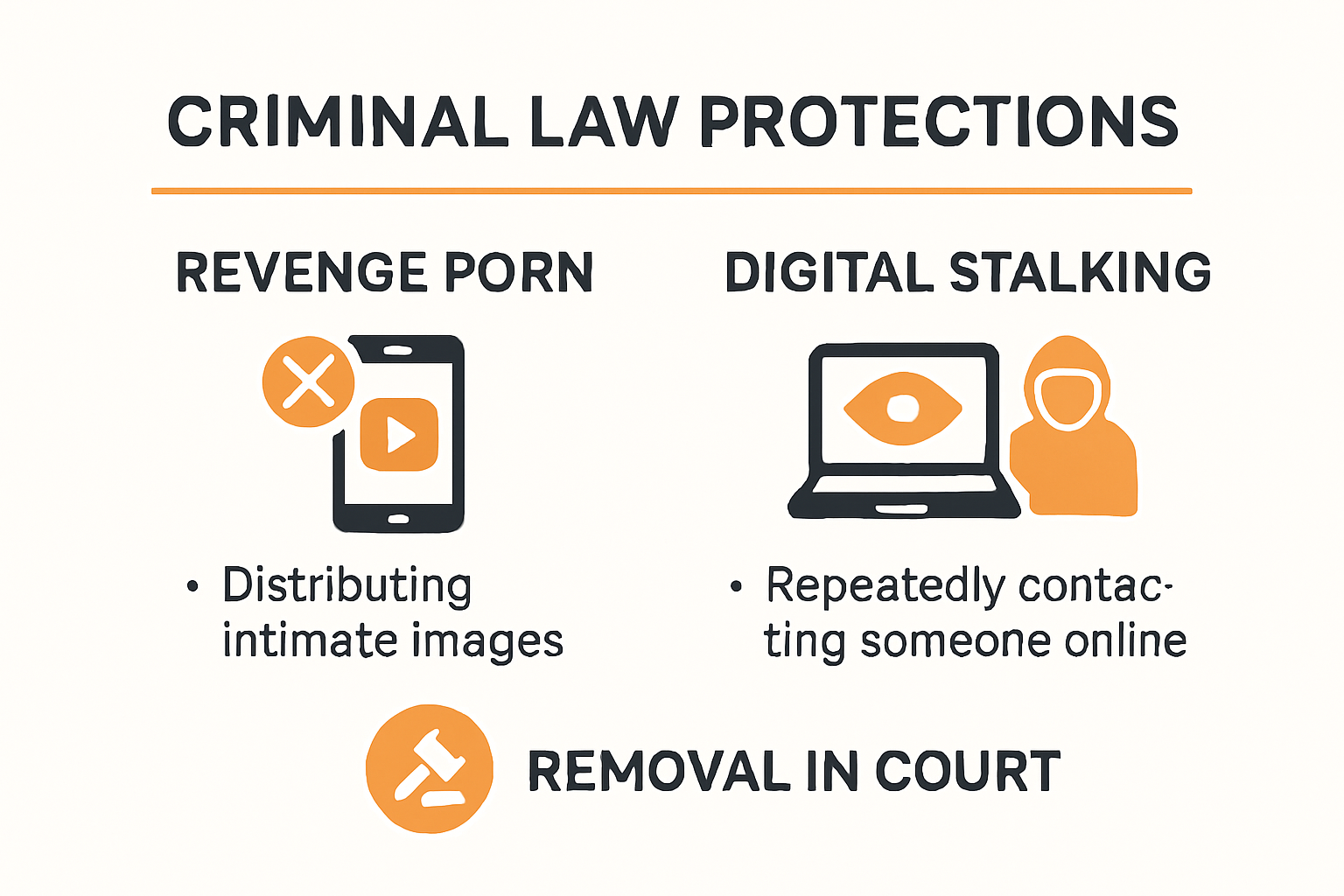 CRIMINAL LAW PROTECTIONS

REVENGE PORN

• Distributing intimate images

DIGITAL STALKING

• Repeatedly contacting someone online

REMOVAL IN COURT