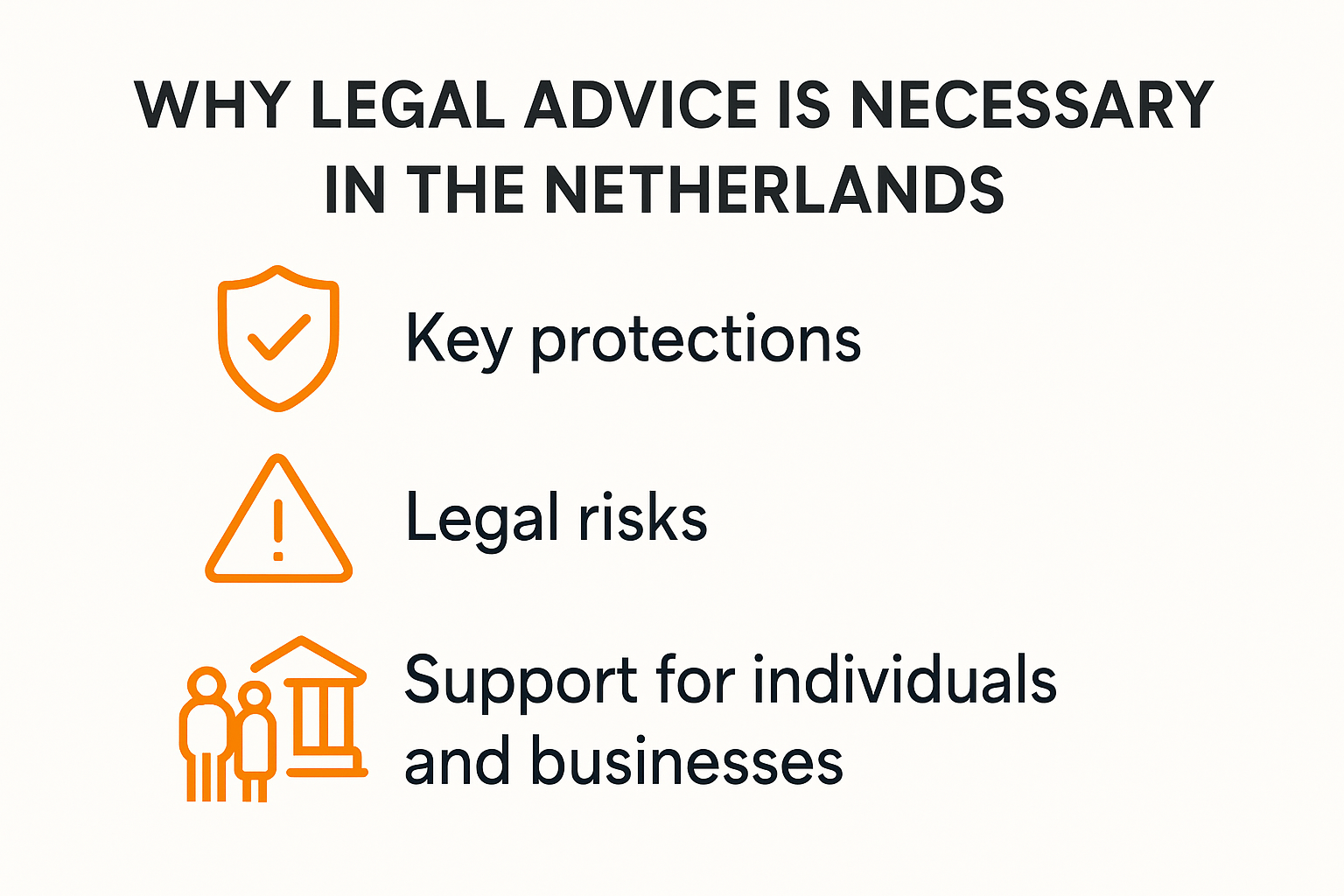 WHY LEGAL ADVICE IS NECESSARY IN THE NETHERLANDS

Key protections

Legal risks

Support for individuals and businesses