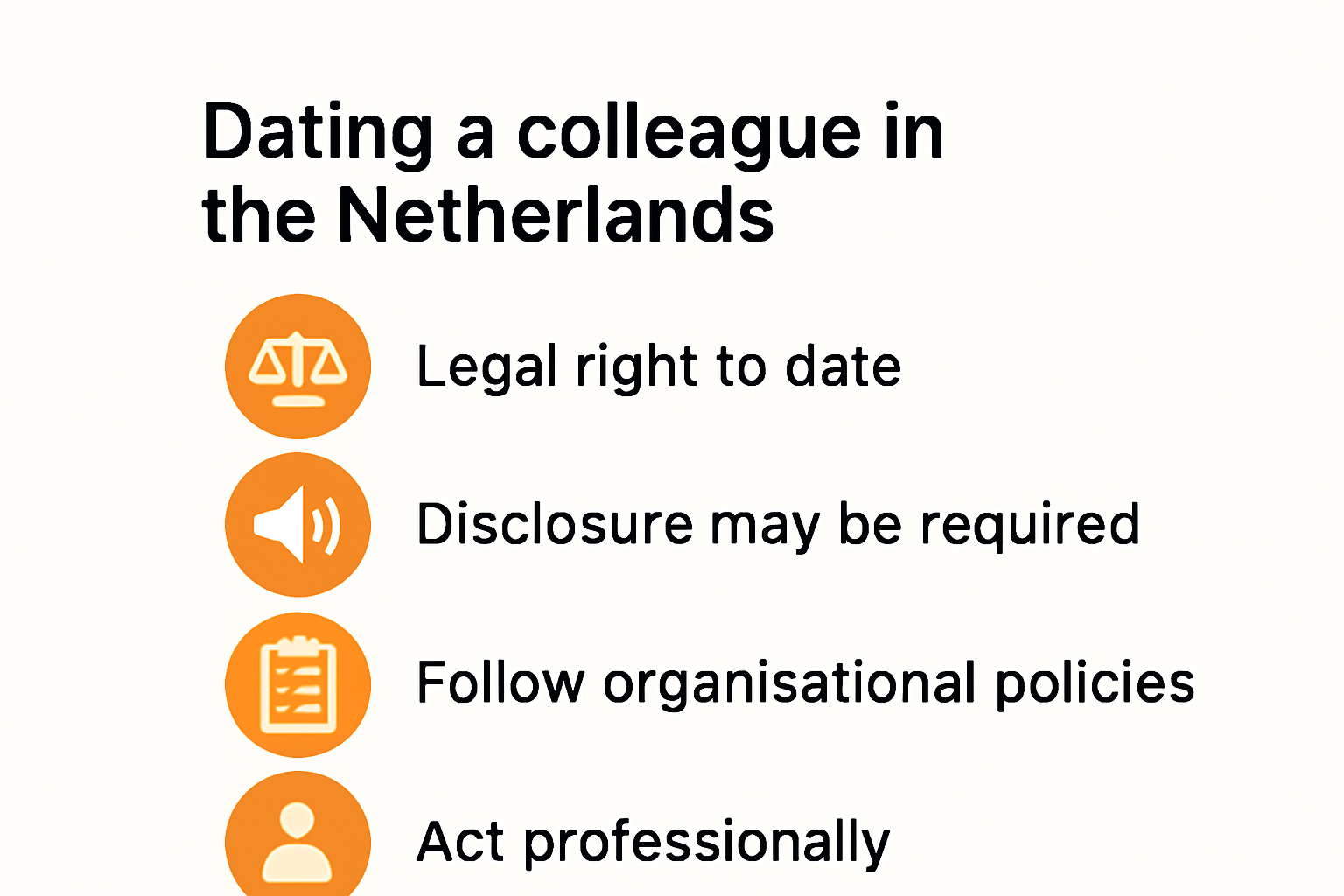 Dating a colleague in the Netherlands

Legal right to date

Disclosure may be required

Follow organisational policies

Act professionally