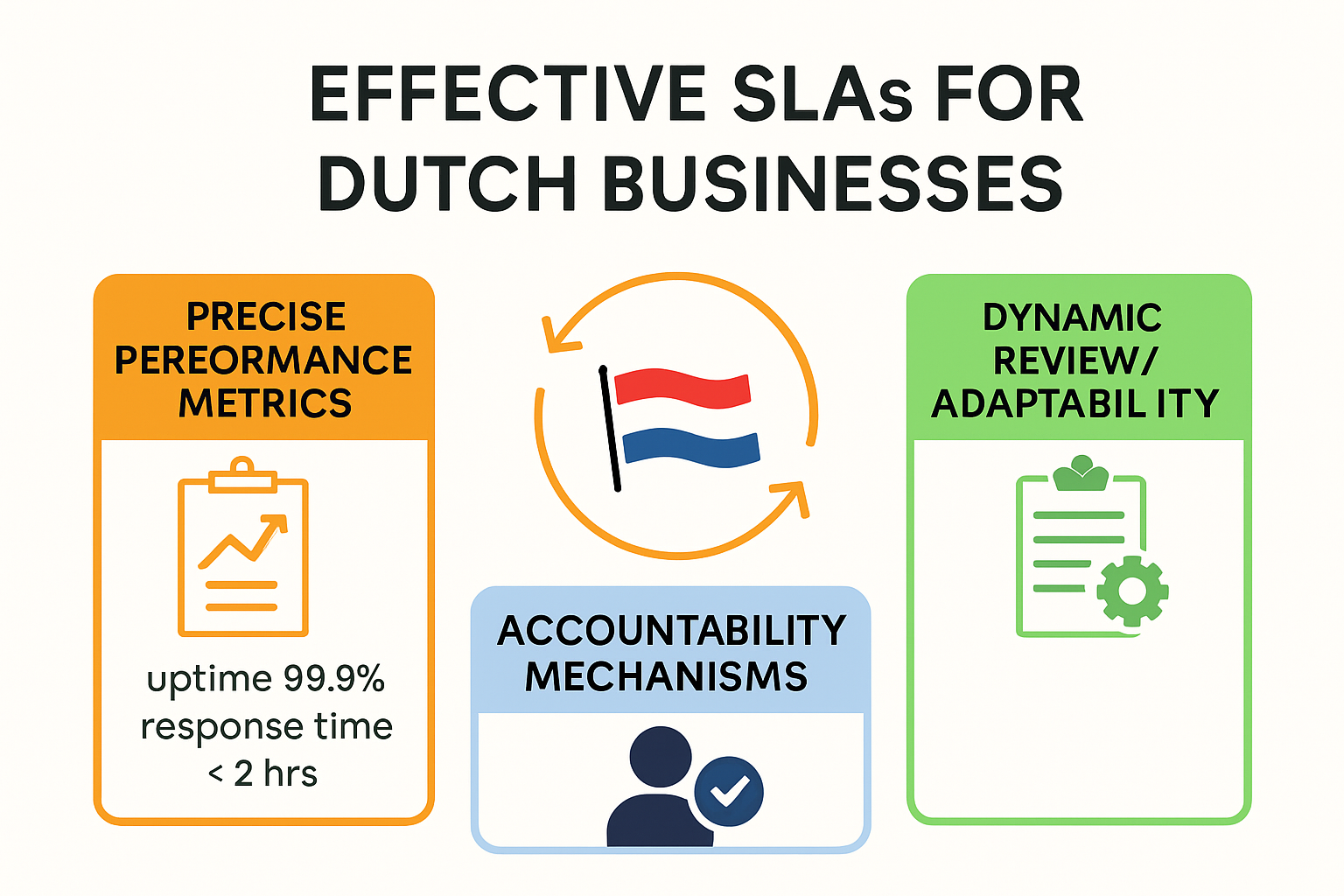 EFFECTIVE SLAs FOR DUTCH BUSINESSES

PRECISE PEREORMANCE METRICS

uptime 99.9%
response time
< 2 hrs

ACCOUNTABILITY MECHANISMS

DYNAMIC REVIEW/ ADAPTABIL ITY