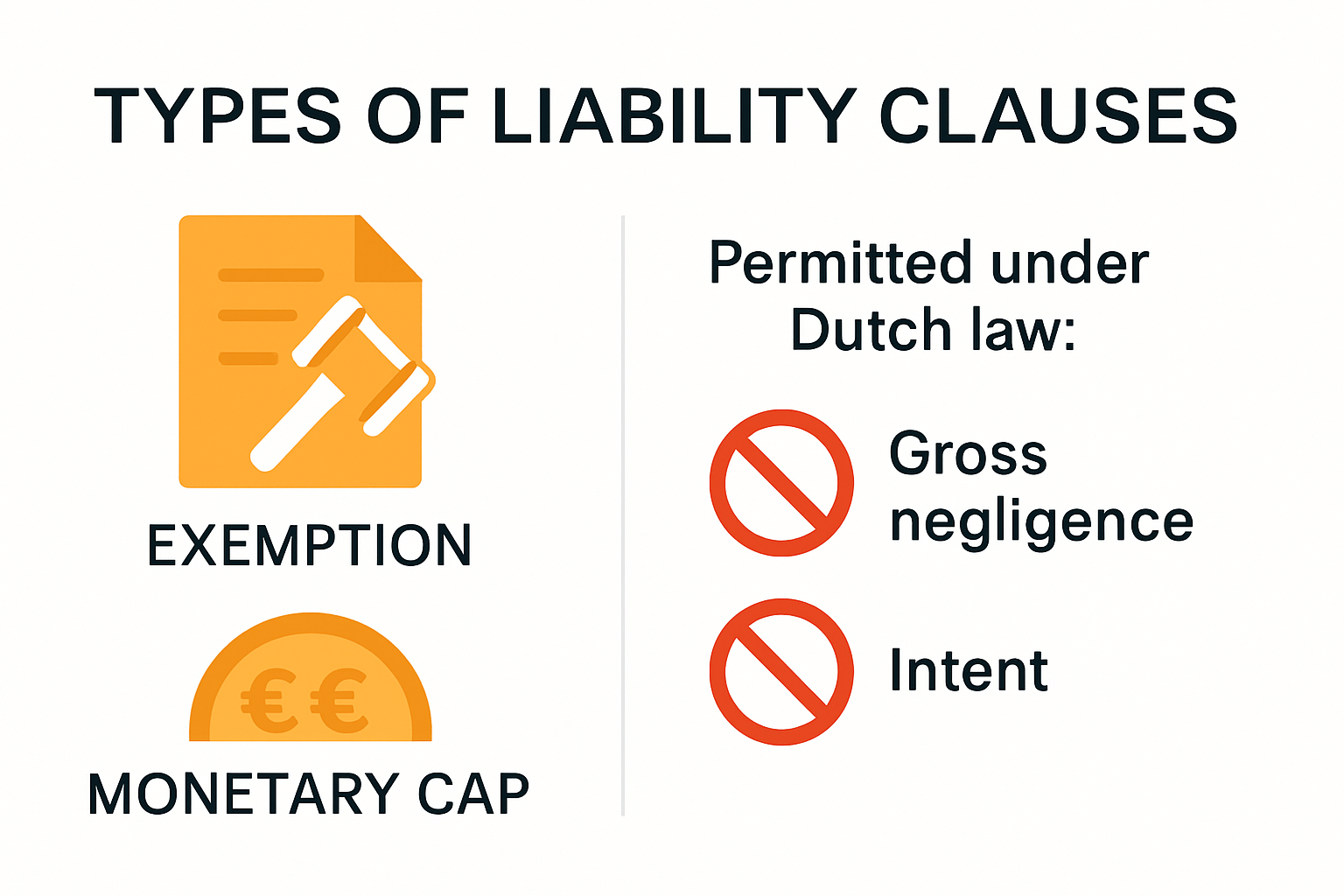 TYPES OF LIABILITY CLAUSES

EXEMPTION

€€

MONETARY CAP

Permitted under Dutch law:

Gross negligence

Intent