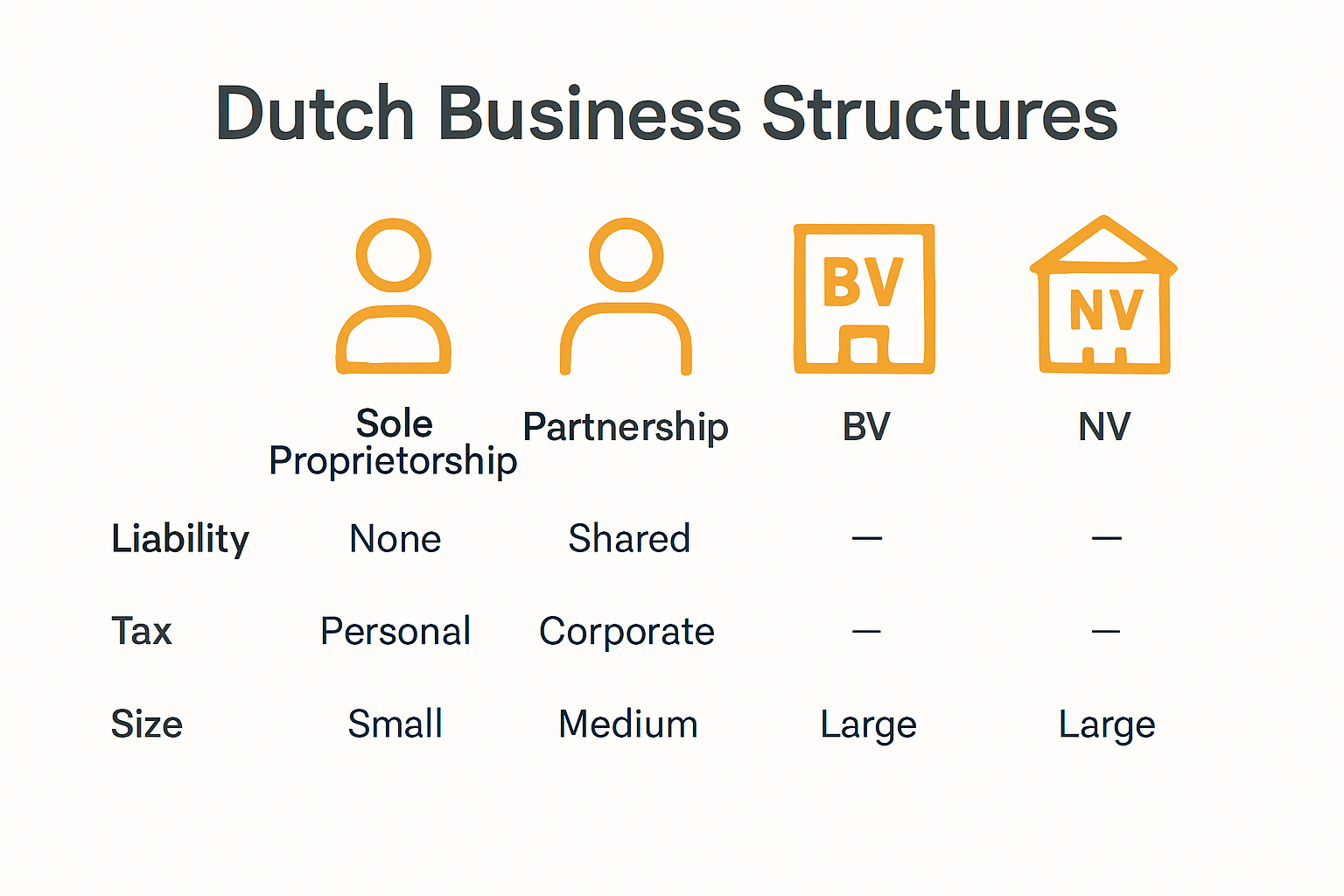 Dutch Business Structures

BV

NV

| | Sole Proprietorship | Partnership | BV | NV |
|---|---|---|---|---|
| Liability | None | Shared | — | — |
| Tax | Personal | Corporate | — | — |
| Size | Small | Medium | Large | Large |