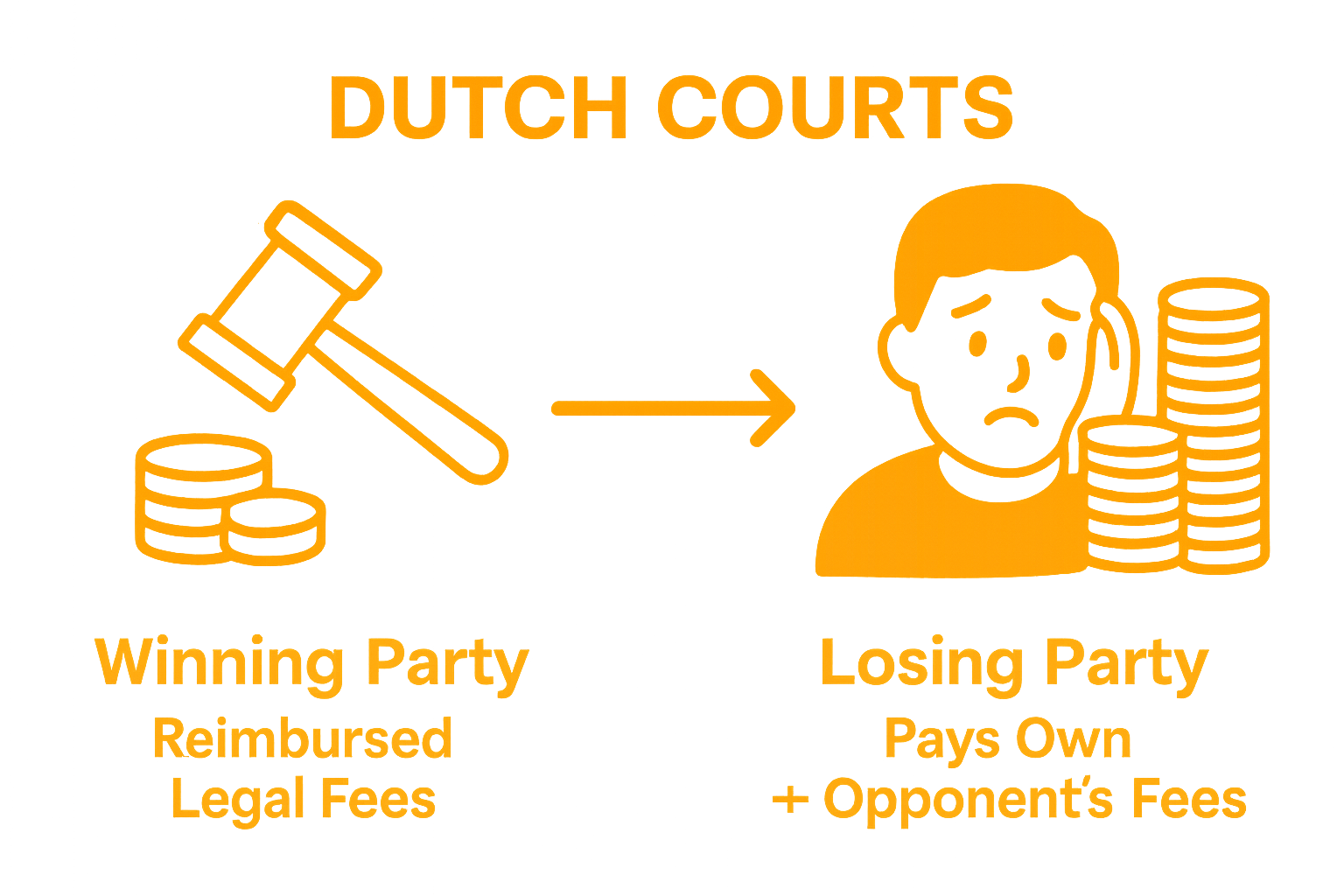 DUTCH COURTS

Winning Party
Reimbursed Legal Fees

Losing Party
Pays Own + Opponent's Fees