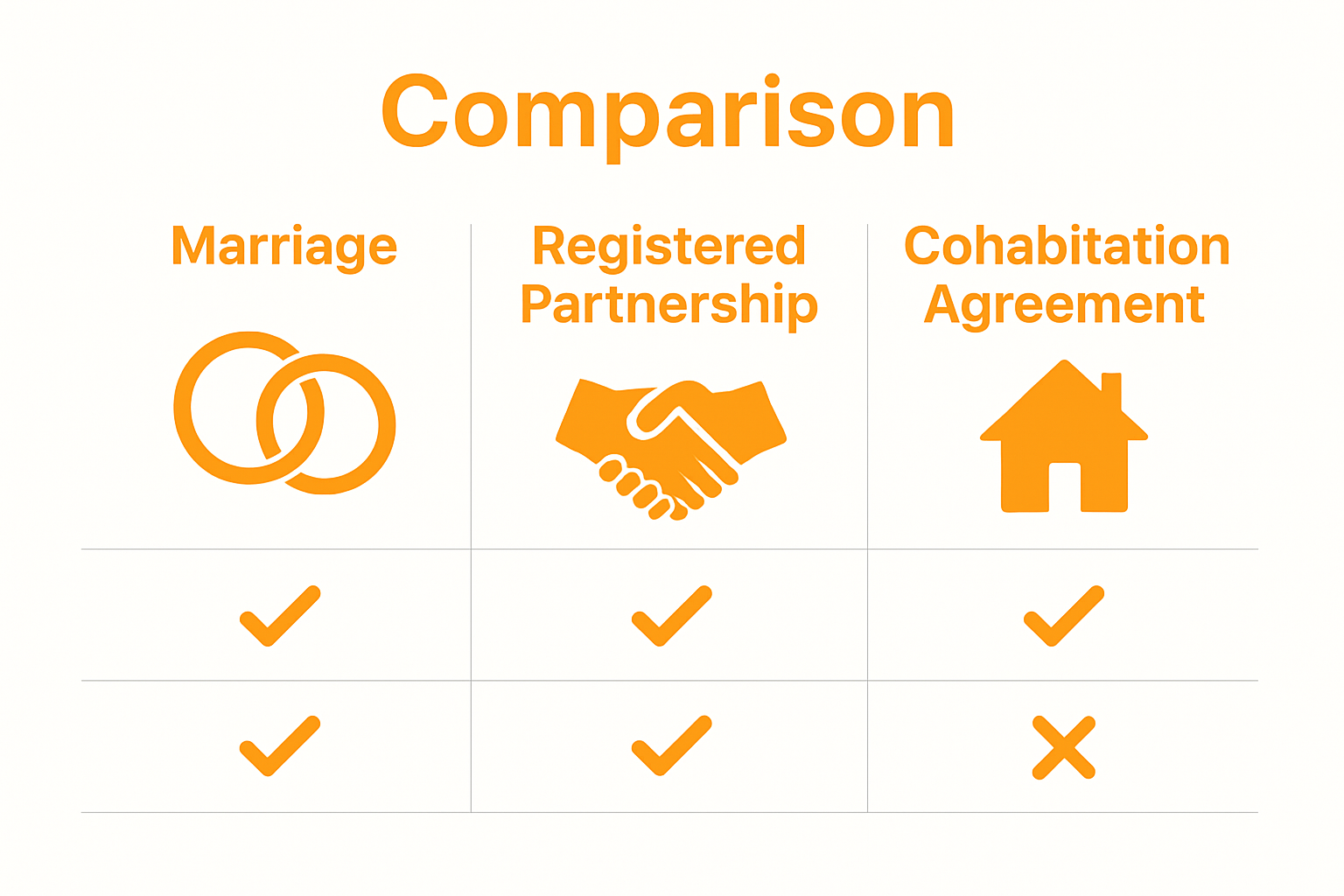 Comparison

| Marriage | Registered Partnership | Cohabitation Agreement |
|---|---|---|
| ✓ | ✓ | ✓ |
| ✓ | ✓ | ✗ |