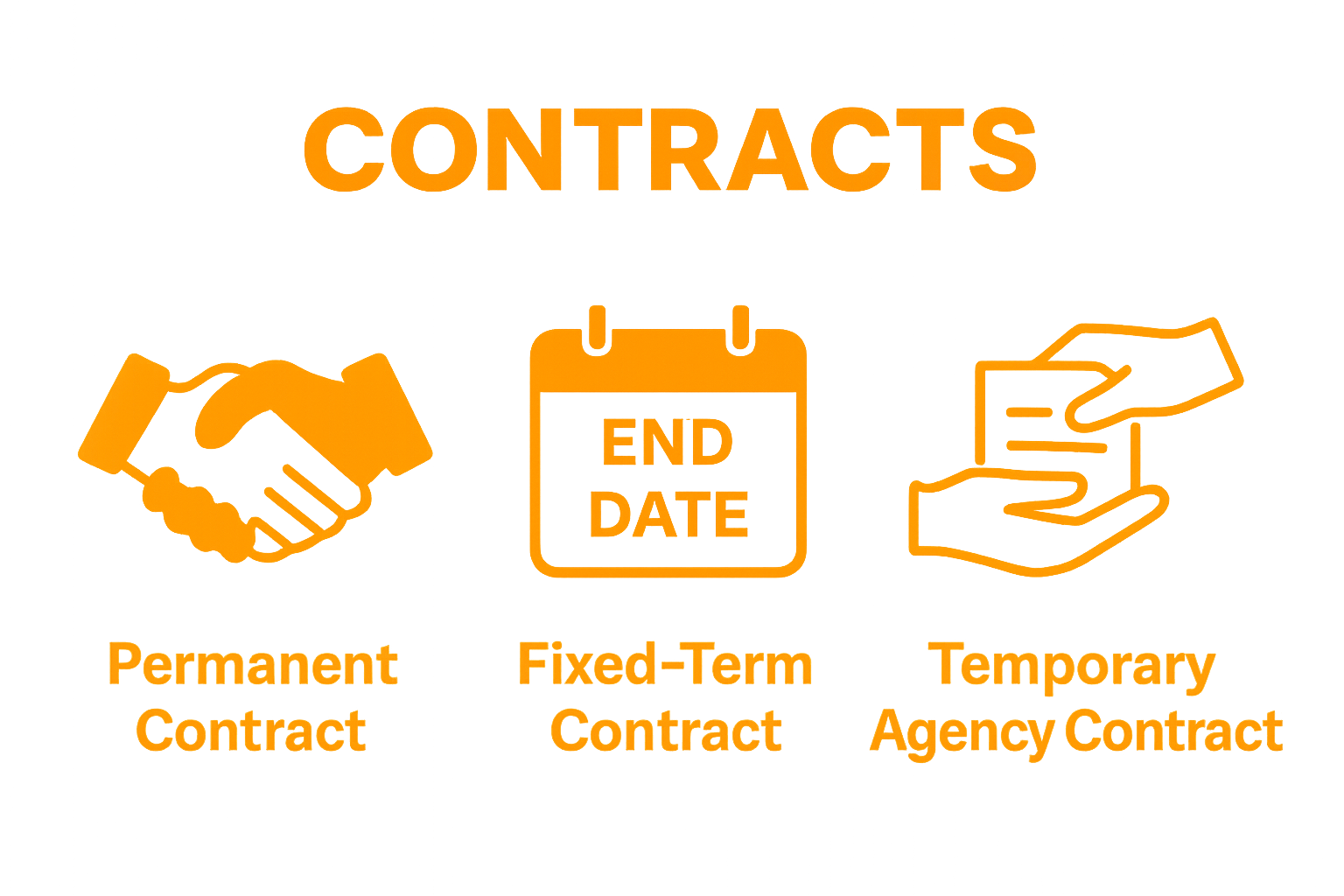 CONTRACTS

END DATE

Permanent Contract

Fixed-Term Contract

Temporary Agency Contract