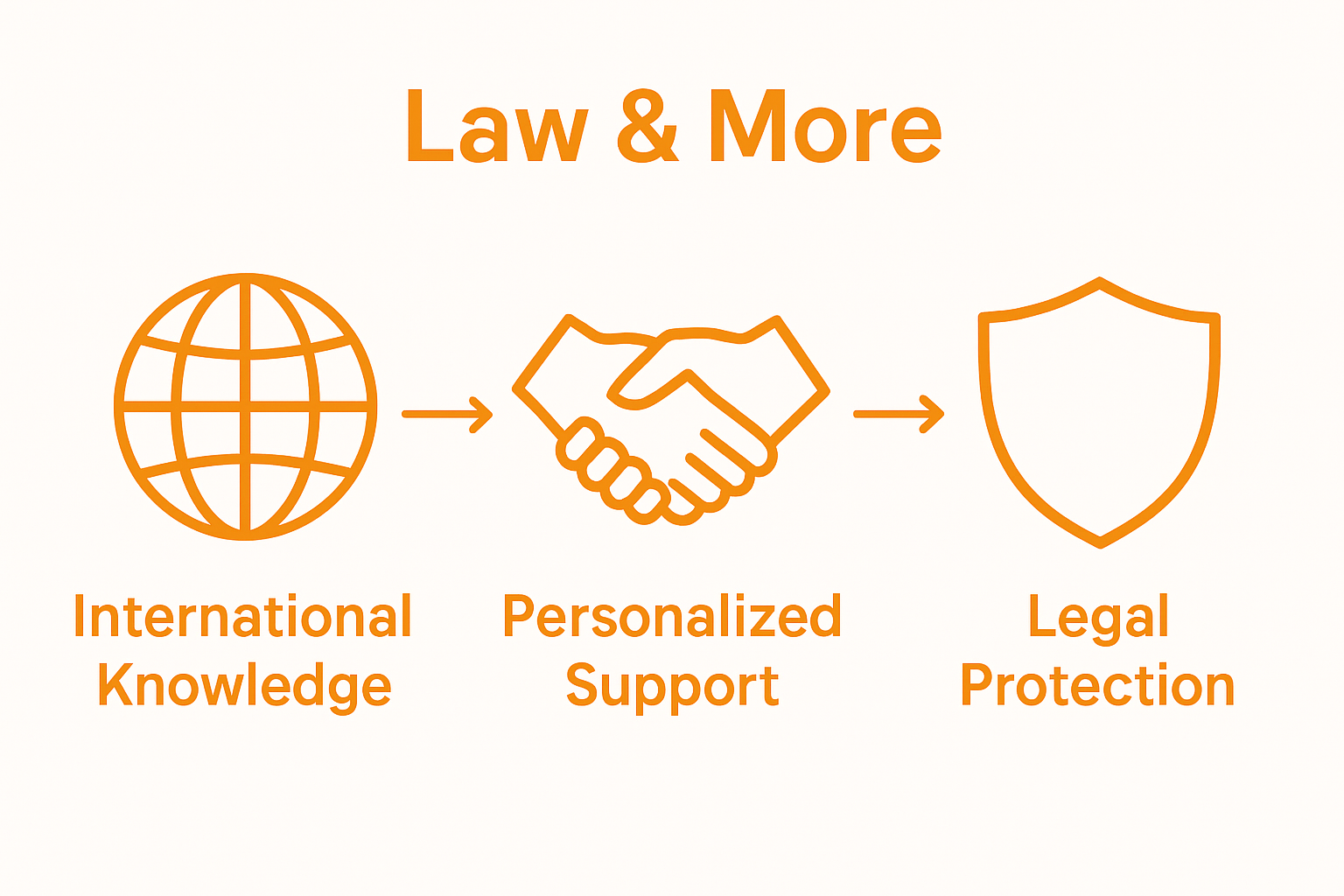 Law & More

International Knowledge

Personalized Support

Legal Protection