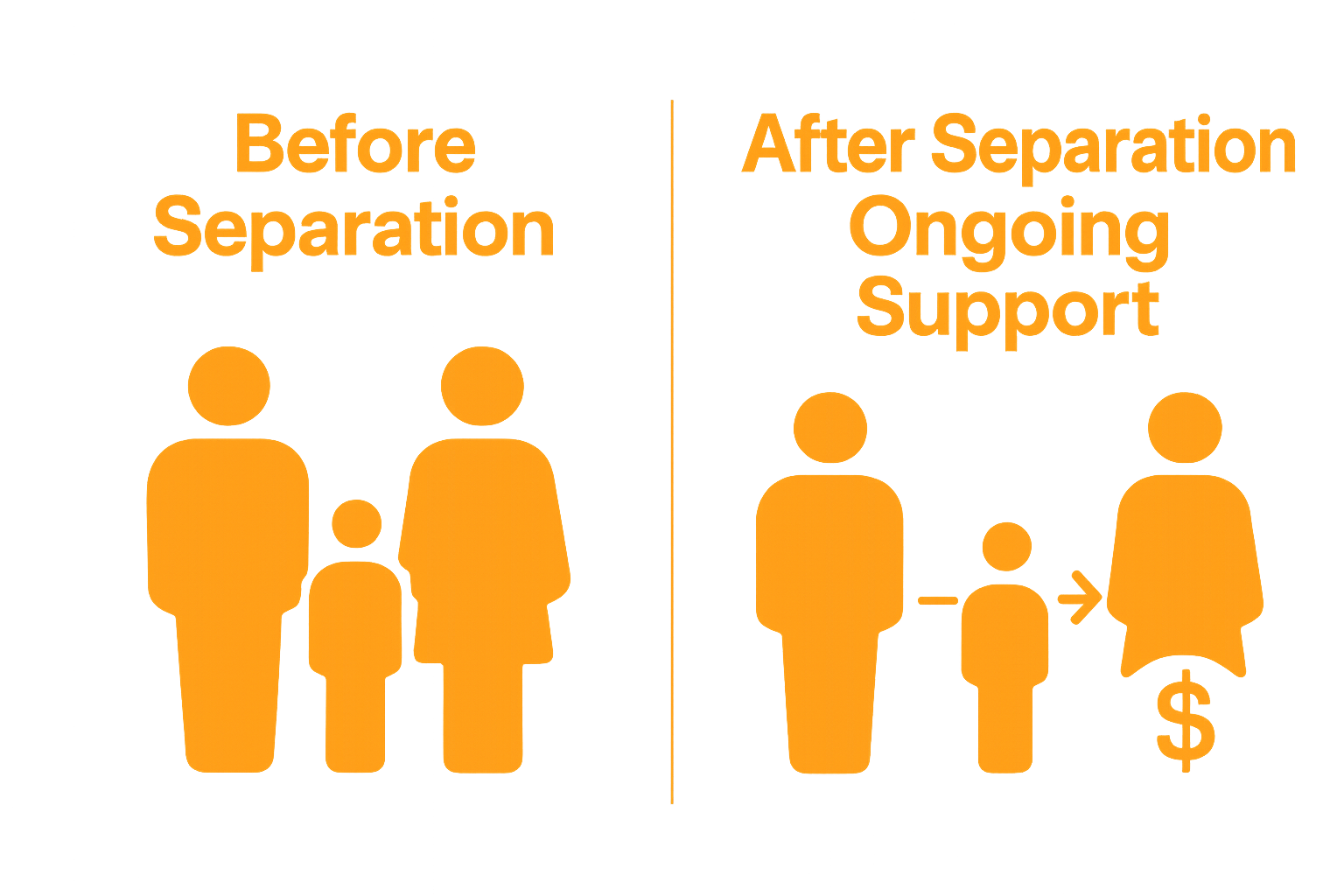 Before Separation

After Separation Ongoing Support

$