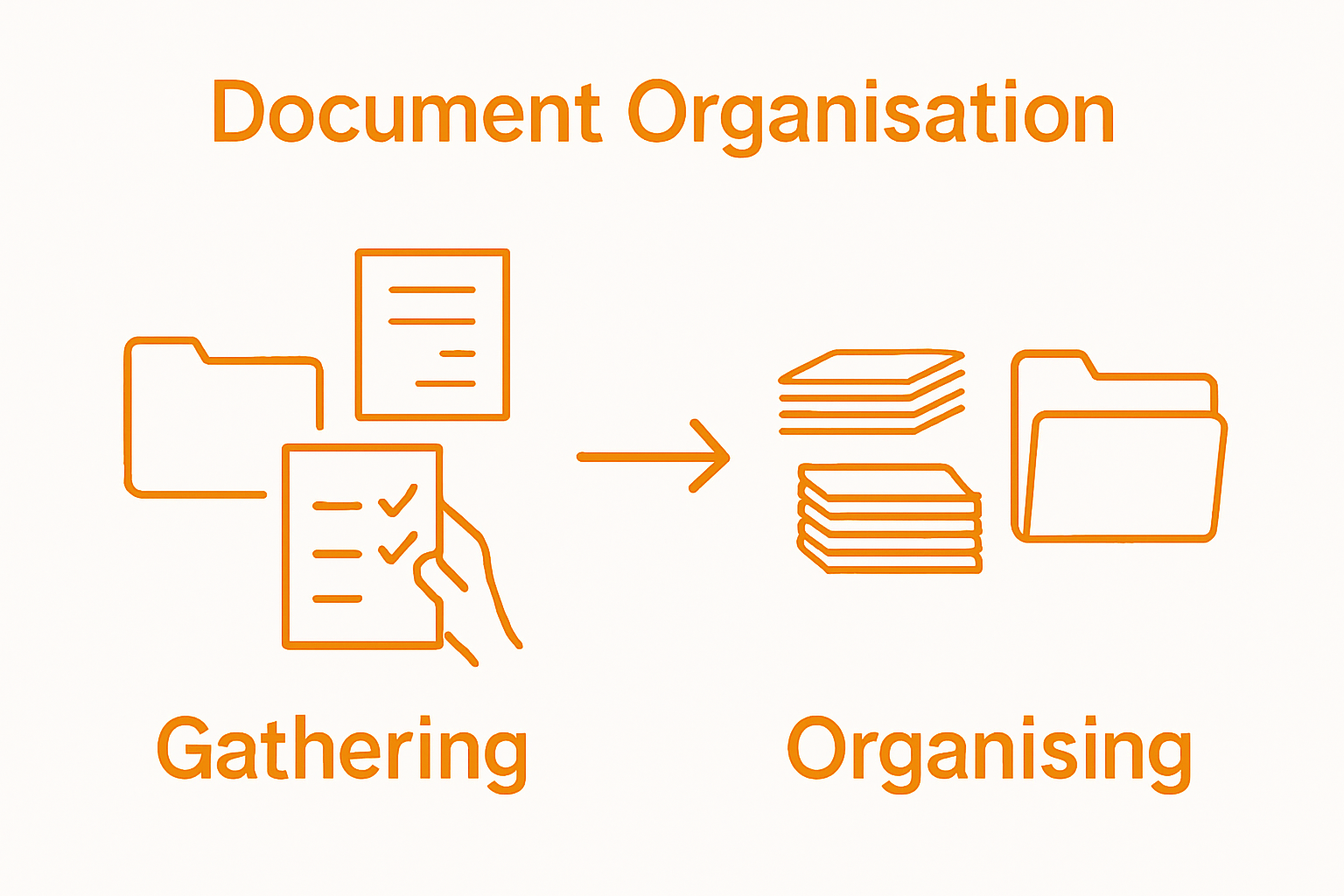 Document Organisation

Gathering

Organising