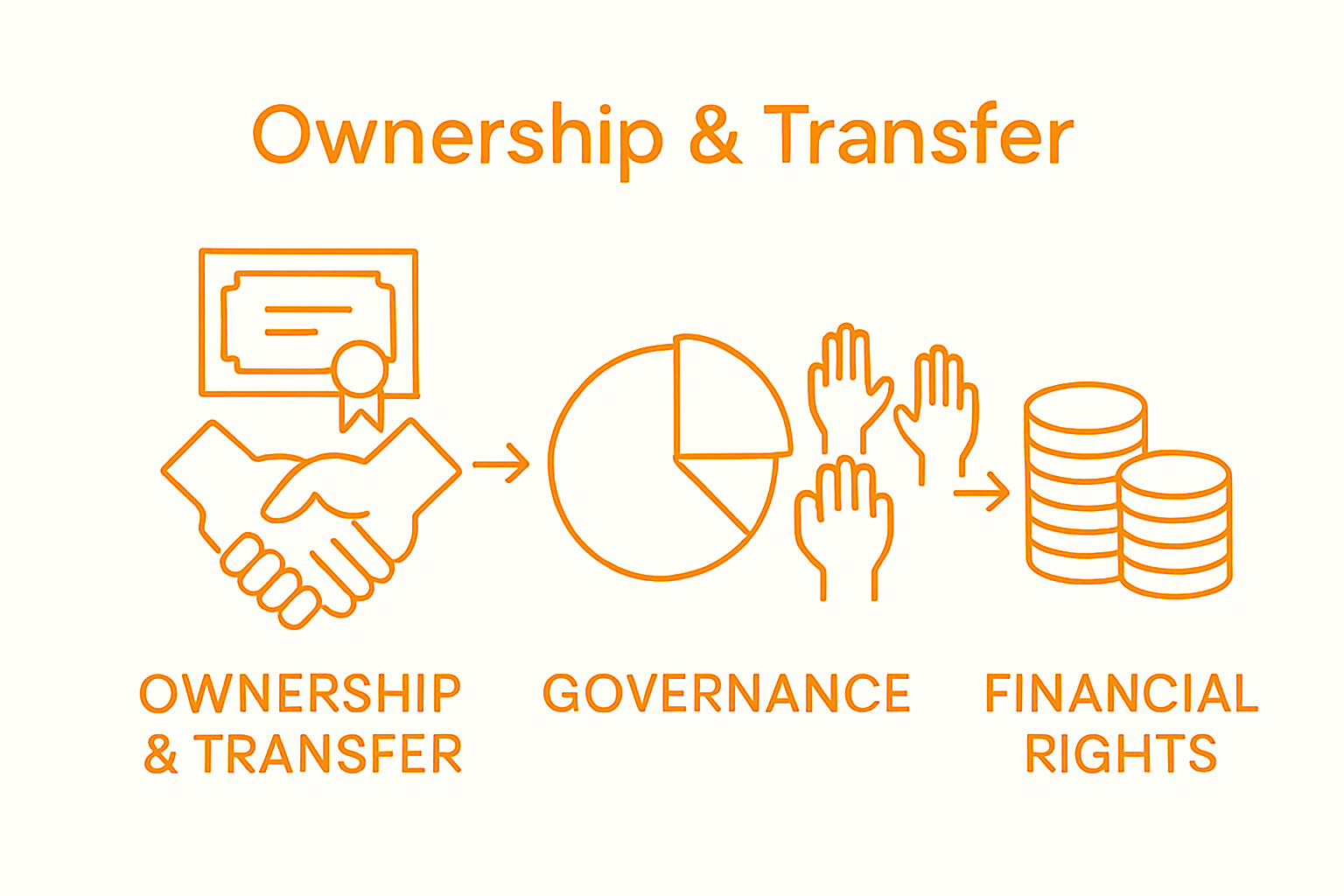 Ownership & Transfer

OWNERSHIP & TRANSFER

GOVERNANCE

FINANCIAL RIGHTS