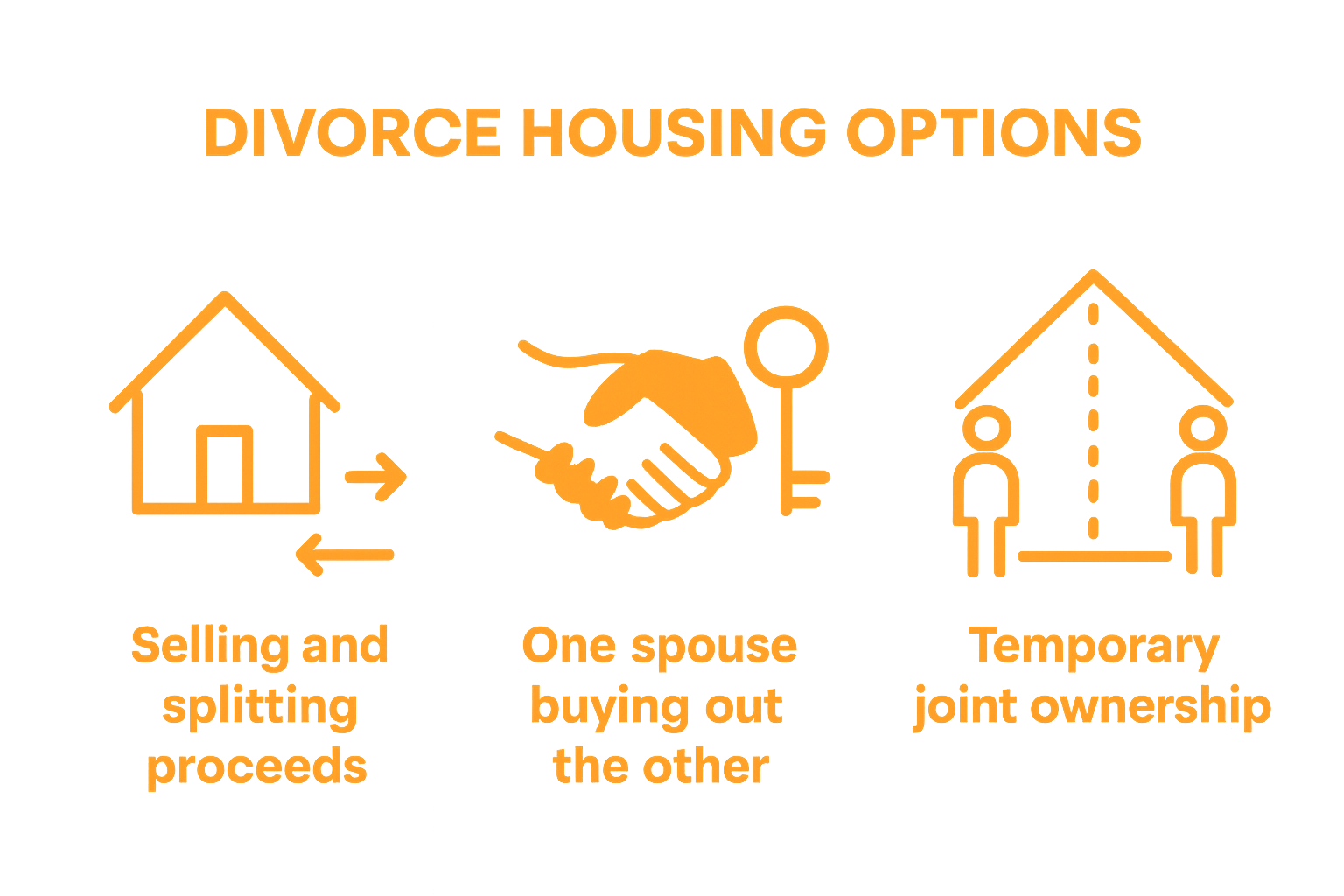 DIVORCE HOUSING OPTIONS

Selling and splitting proceeds

One spouse buying out the other

Temporary joint ownership